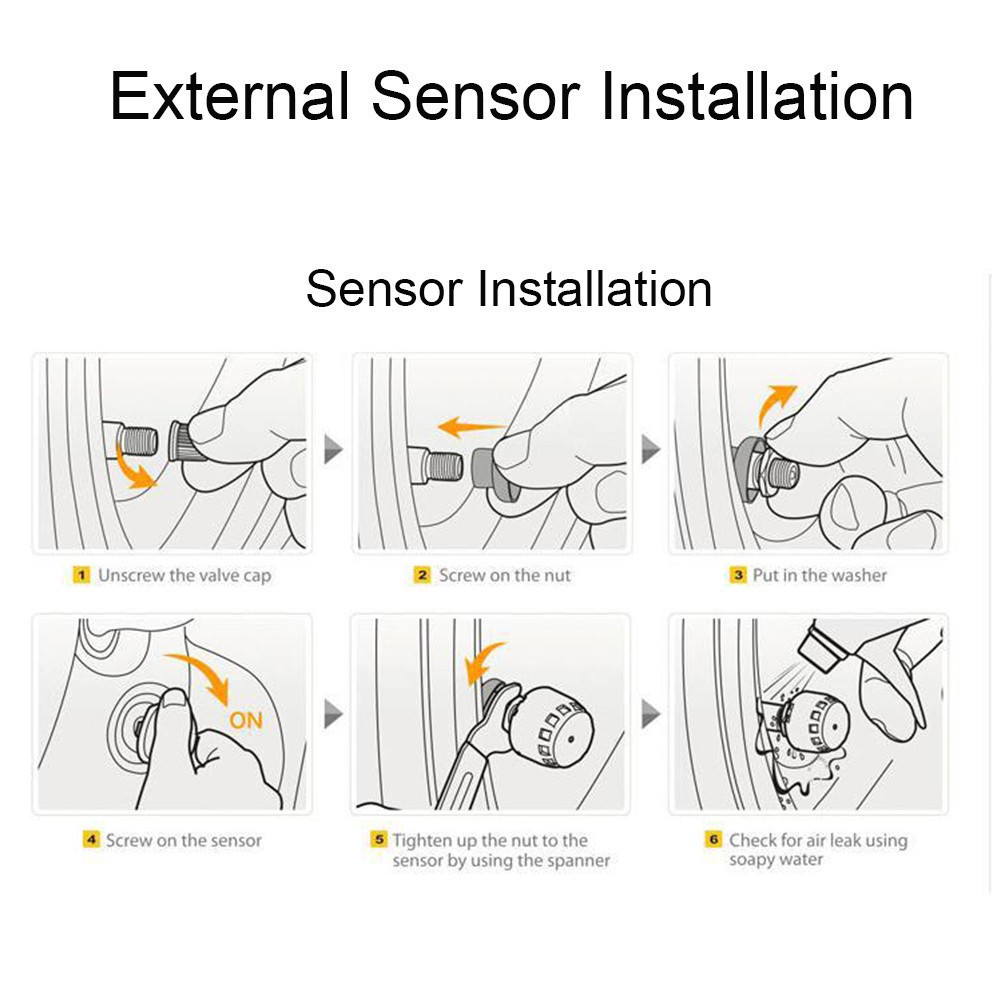 External Sensor Installation

Sensor Installation

1 Unscrew the valve cap

2 Screw on the nut

3 Put in the washer

ON

4 Screw on the sensor

5 Tighten up the nut to the sensor by using the spanner

6 Check for air leak using soapy water