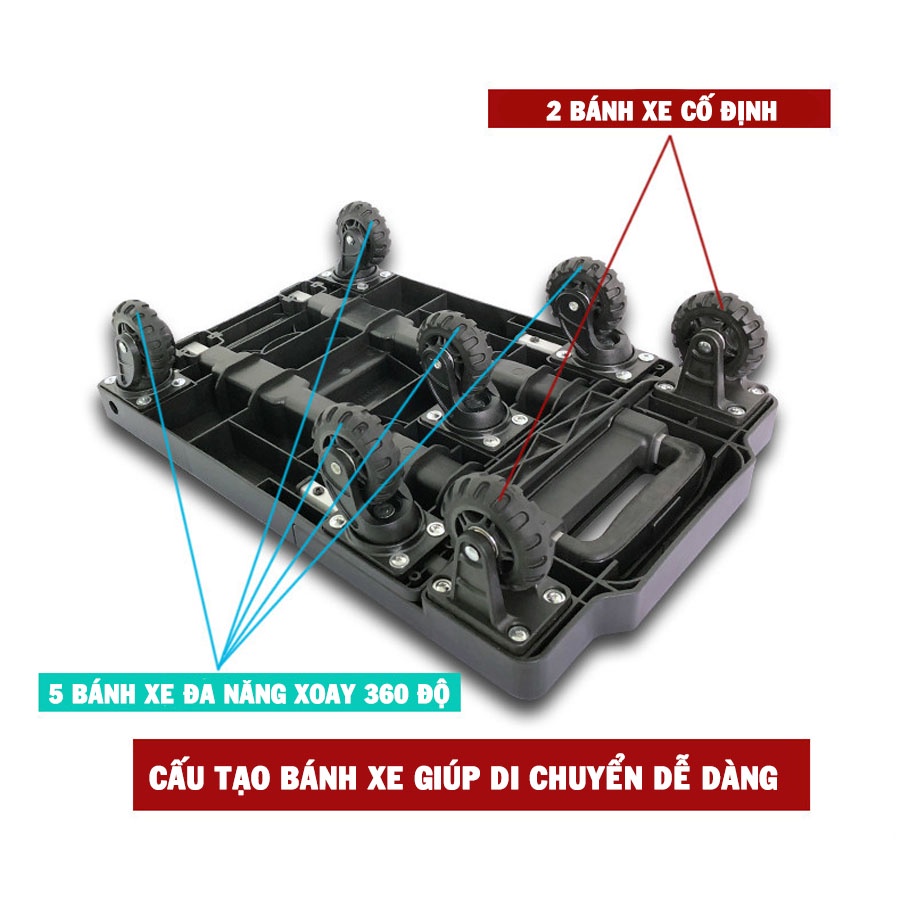 2 BÁNH XE CỐ ĐỊNH

5 BÁNH XE ĐA NĂNG XOAY 360 ĐỘ

CẤU TẠO BÁNH XE GIÚP DI CHUYỂN DỄ DÀNG