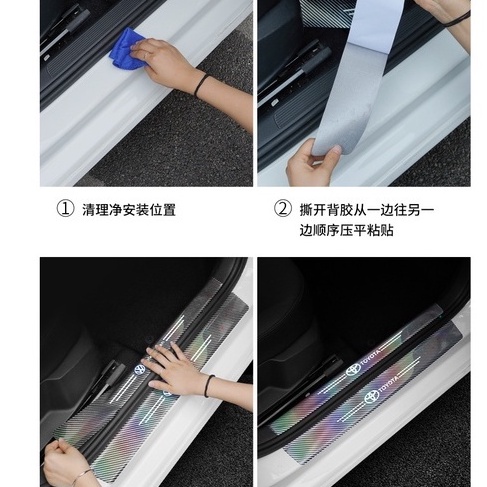 ① 清理净安装位置

② 撕开背胶从一边往另一边顺序压平粘贴

TOYOTA

TOYOTA