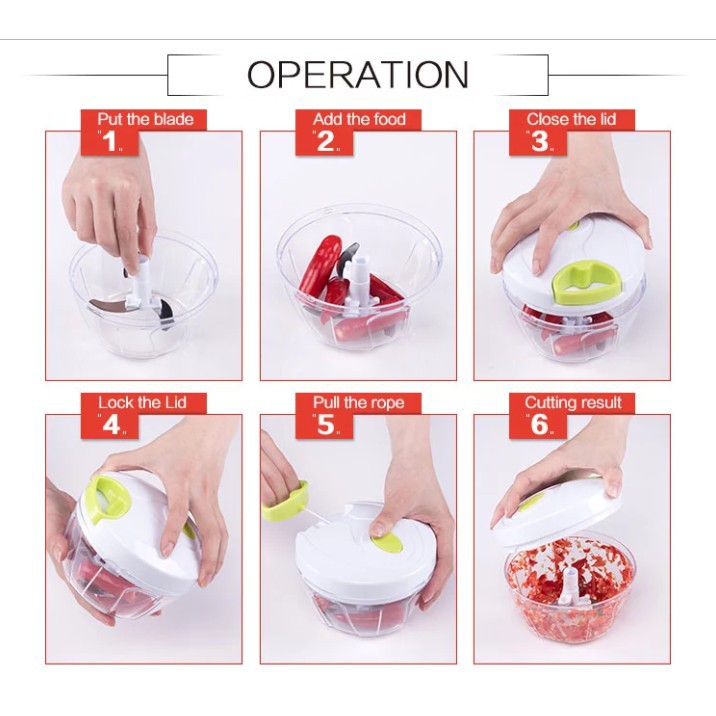 OPERATION

Put the blade
"1"

Add the food
"2"

Close the lid
"3"

Lock the Lid
"4"

Pull the rope
"5"

Cutting result
"6"