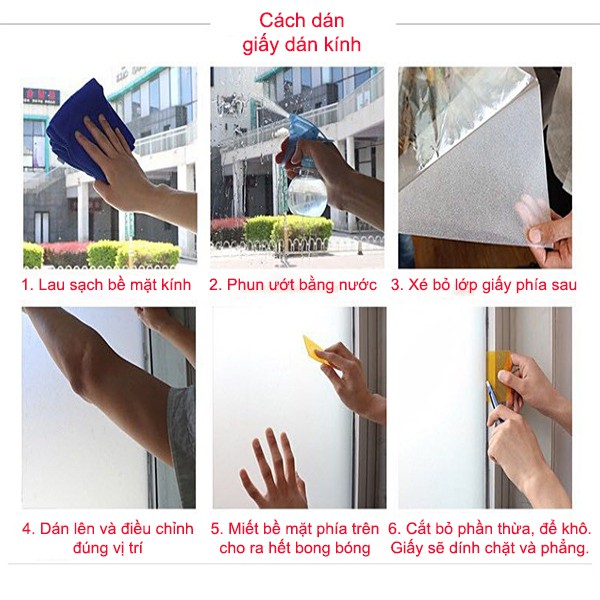 Cách dán
giấy dán kính

1. Lau sạch bề mặt kính

2. Phun ướt bằng nước

3. Xé bỏ lớp giấy phía sau

4. Dán lên và điều chỉnh đúng vị trí

5. Miết bề mặt phía trên cho ra hết bong bóng

6. Cắt bỏ phần thừa, để khô. Giấy sẽ dính chặt và phẳng.