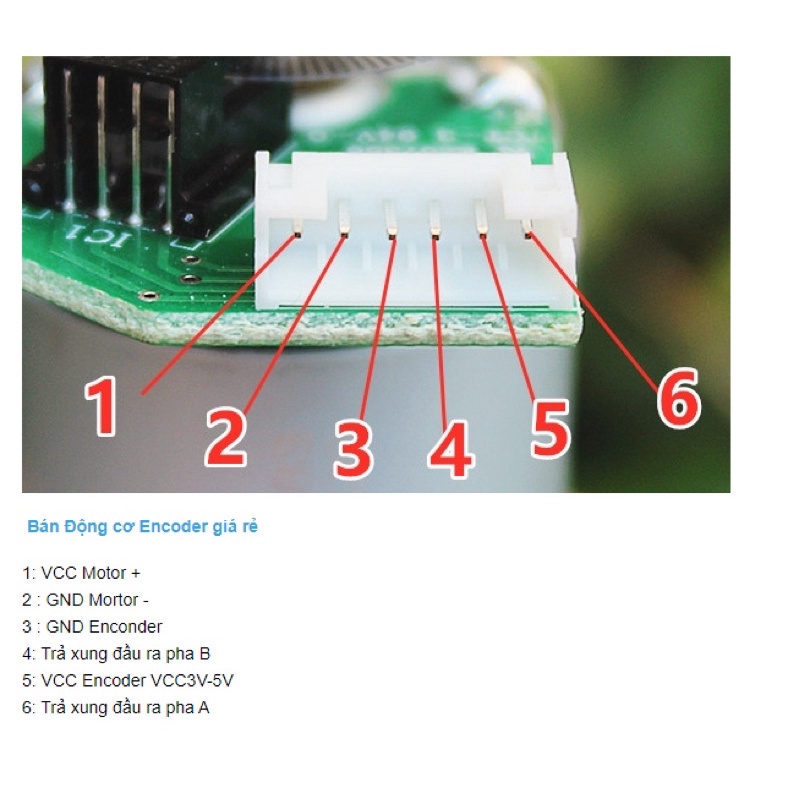 IC1

1

2

3

4

5

6

Bán Động cơ Encoder giá rẻ

1: VCC Motor +
2 : GND Mortor -
3 : GND Enconder
4: Trả xung đầu ra pha B
5: VCC Encoder VCC3V-5V
6: Trả xung đầu ra pha A