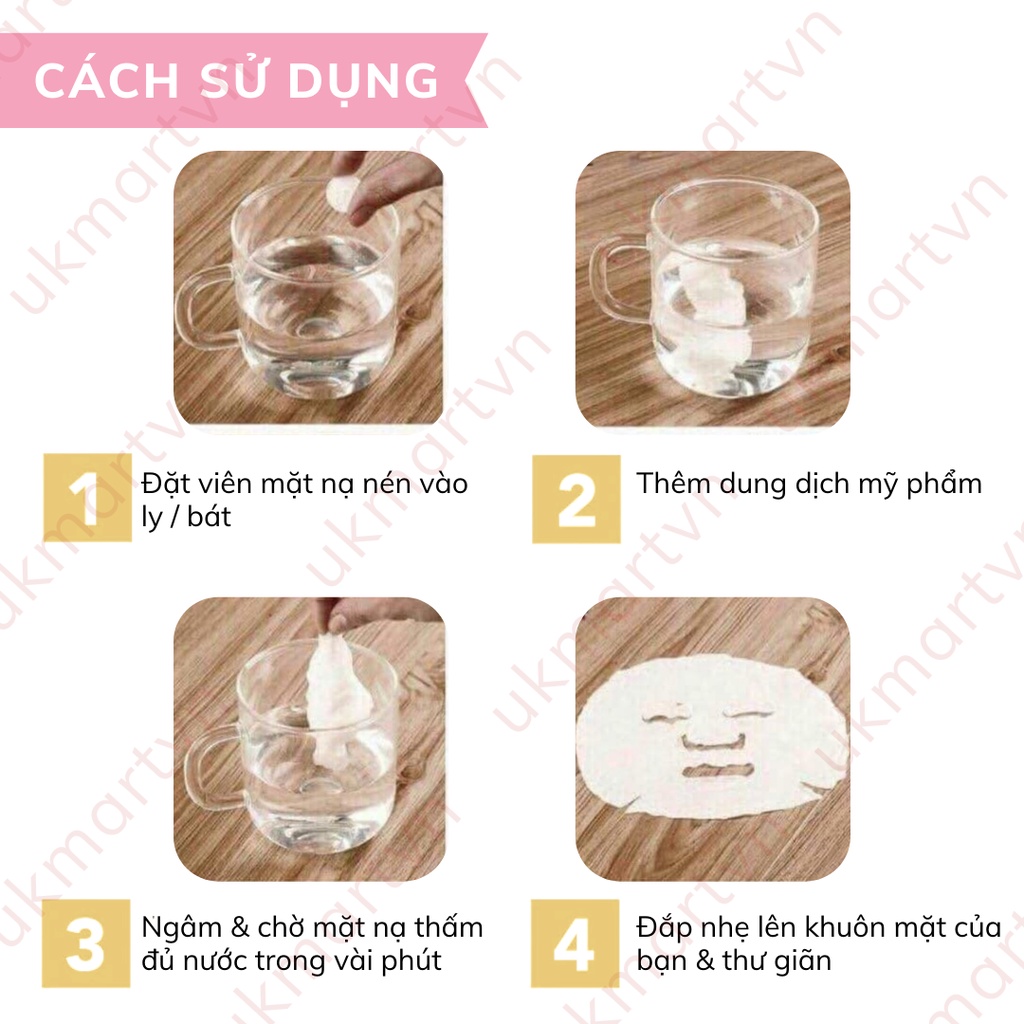 CÁCH SỬ DỤNG

1 Đặt viên mặt nạ nén vào ly / bát

2 Thêm dung dịch mỹ phẩm

3 Ngâm & chờ mặt nạ thấm đủ nước trong vài phút

4 Đắp nhẹ lên khuôn mặt của bạn & thư giãn

ukmartvn