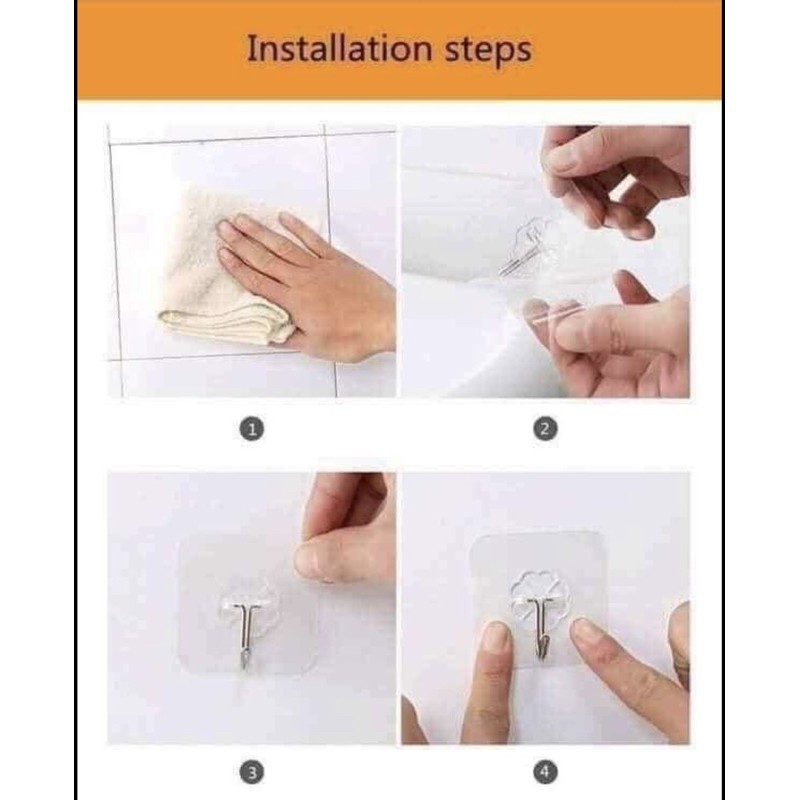 Installation steps

1

2

3

4