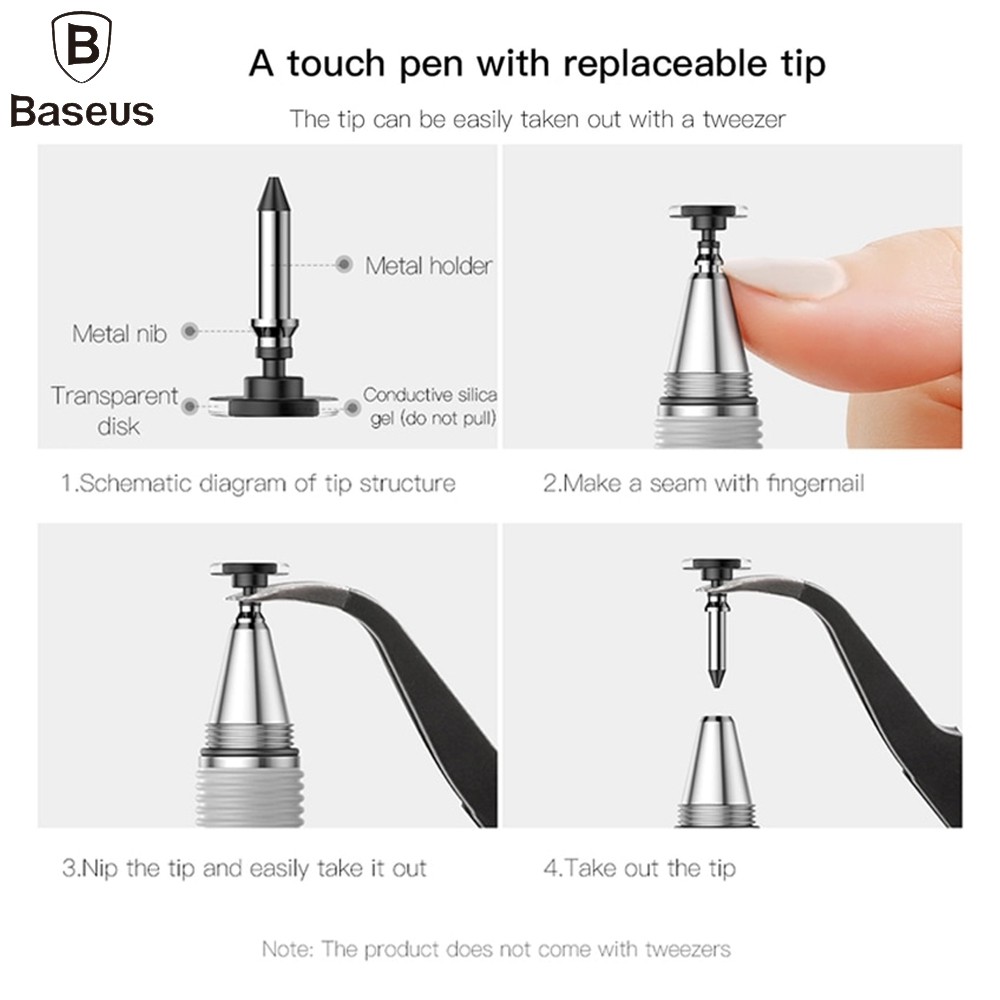 B
Baseus

A touch pen with replaceable tip

The tip can be easily taken out with a tweezer

Metal holder

Metal nib

Transparent disk

Conductive silica gel (do not pull)

1.Schematic diagram of tip structure

2.Make a seam with fingernail

3.Nip the tip and easily take it out

4.Take out the tip

Note: The product does not come with tweezers