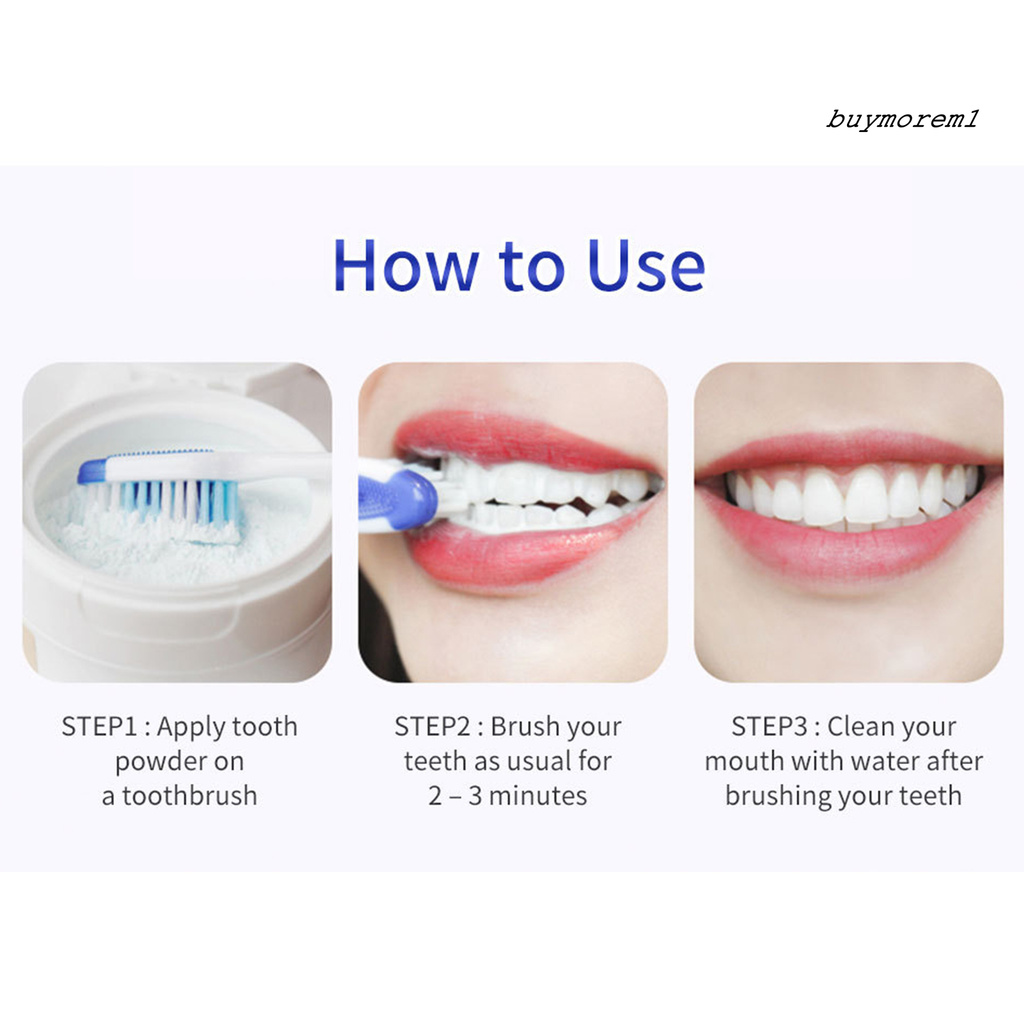 buymorem1

How to Use

STEP1 : Apply tooth powder on a toothbrush

STEP2 : Brush your teeth as usual for 2 – 3 minutes

STEP3 : Clean your mouth with water after brushing your teeth