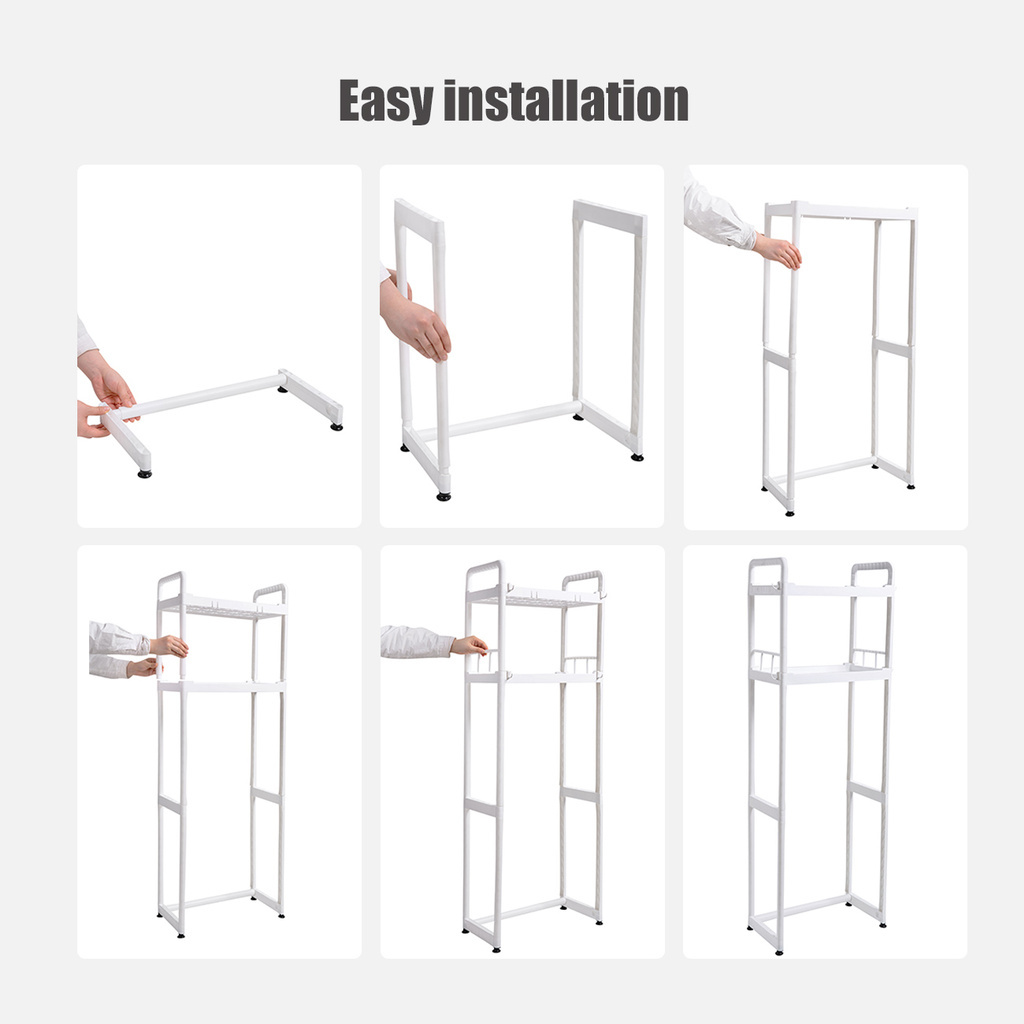 Easy installation