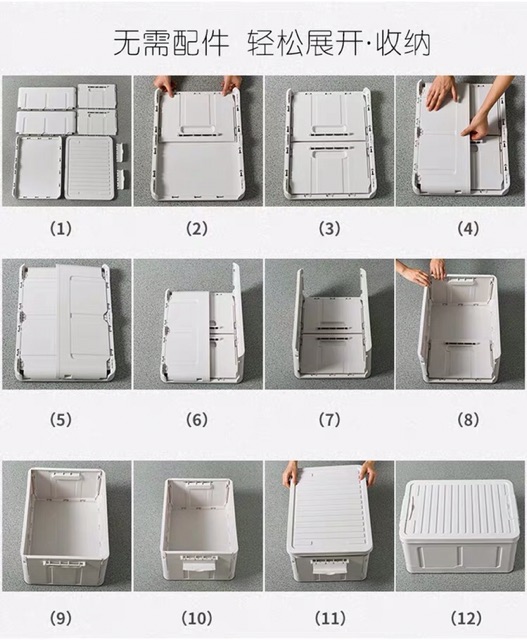 无需配件 轻松展开·收纳

(1) (2) (3) (4)

(5) (6) (7) (8)

(9) (10) (11) (12)