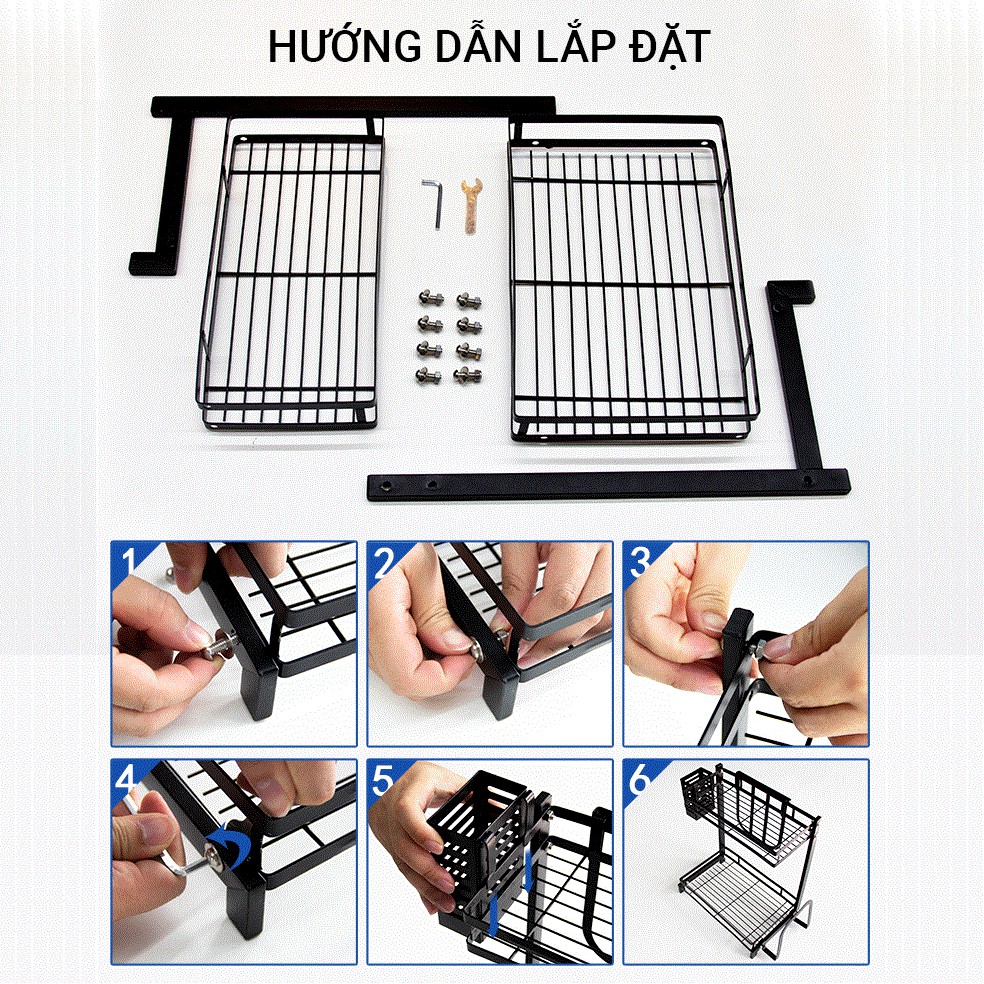 HƯỚNG DẪN LẮP ĐẶT

1

2

3

4

5

6