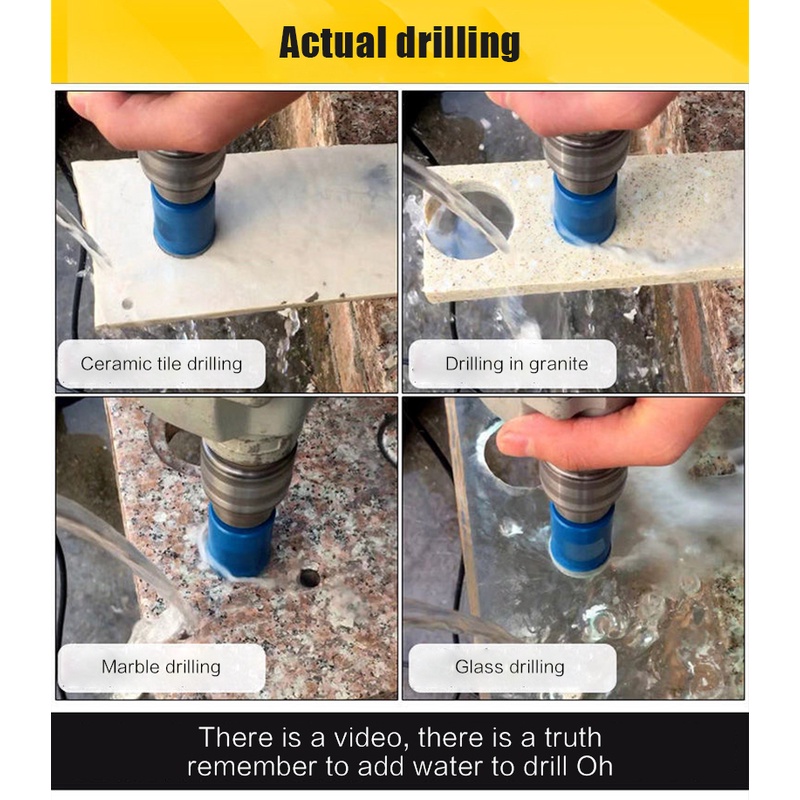 Actual drilling

Ceramic tile drilling

Drilling in granite

Marble drilling

Glass drilling

There is a video, there is a truth
remember to add water to drill Oh