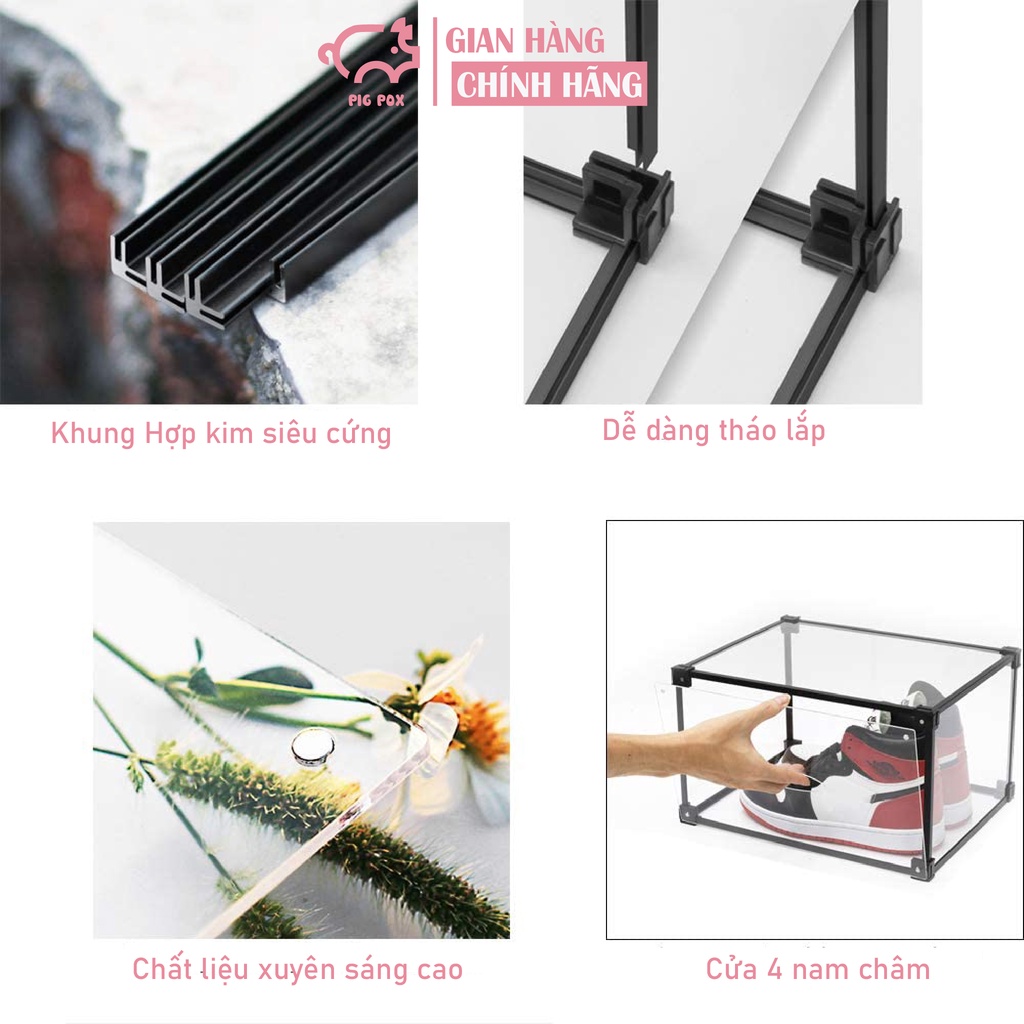 PIG POX
GIAN HÀNG
CHÍNH HÃNG

Khung Hợp kim siêu cứng

Dễ dàng tháo lắp

Chất liệu xuyên sáng cao

Cửa 4 nam châm