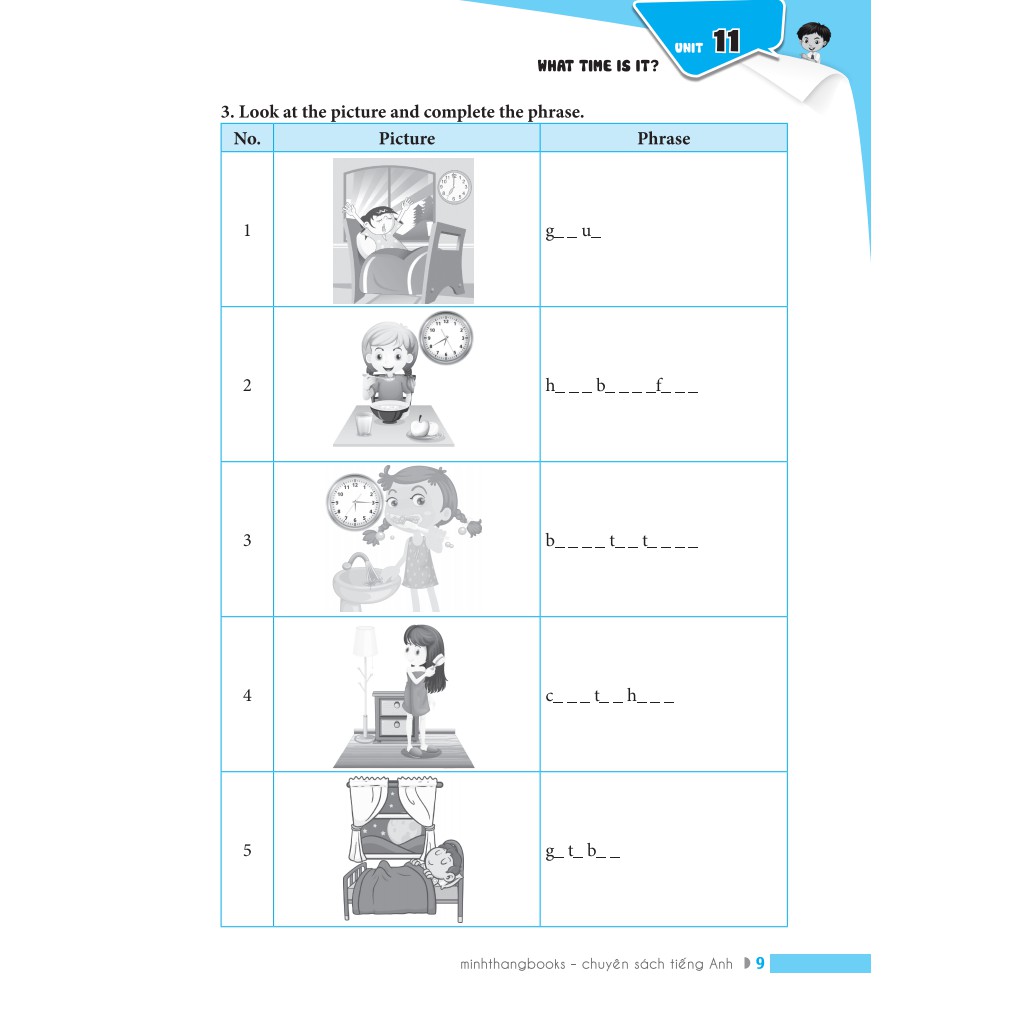 UNIT 11

WHAT TIME IS IT?

3. Look at the picture and complete the phrase.

| No. | Picture | Phrase |
|---|---|---|
| 1 | | g_ _ u_ |
| 2 | | h_ _ _ b_ _ _ _f_ _ _ |
| 3 | | b_ _ _ _ t_ _ t_ _ _ _ |
| 4 | | c_ _ _ t_ _ h_ _ _ |
| 5 | | g_ t_ b_ _ |

minhthangbooks – chuyên sách tiếng Anh 9