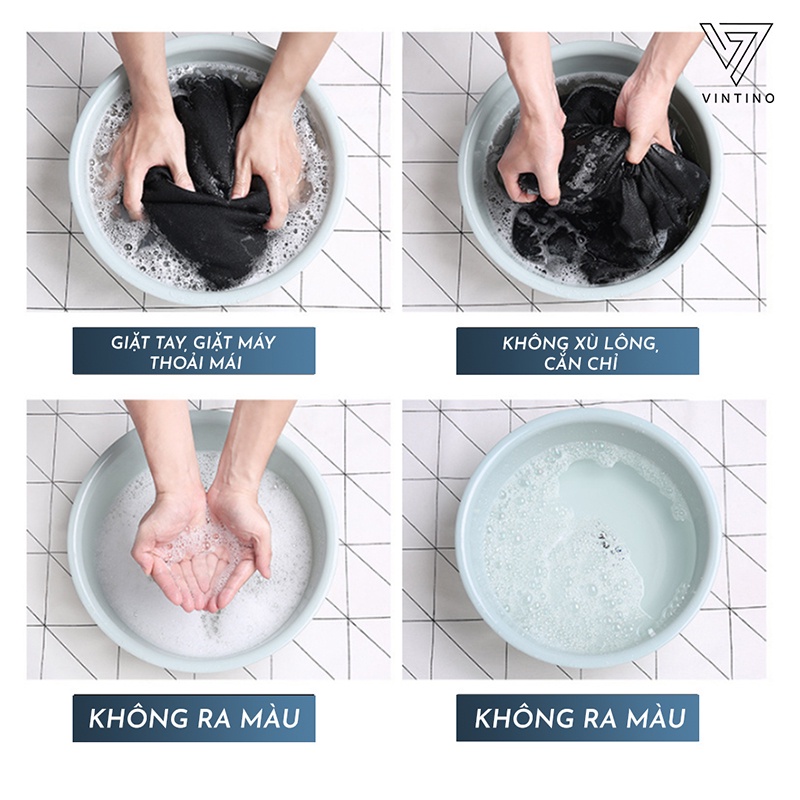 VINTINO

GIẶT TAY, GIẶT MÁY THOẢI MÁI

KHÔNG XÙ LÔNG, CẮN CHỈ

KHÔNG RA MÀU

KHÔNG RA MÀU