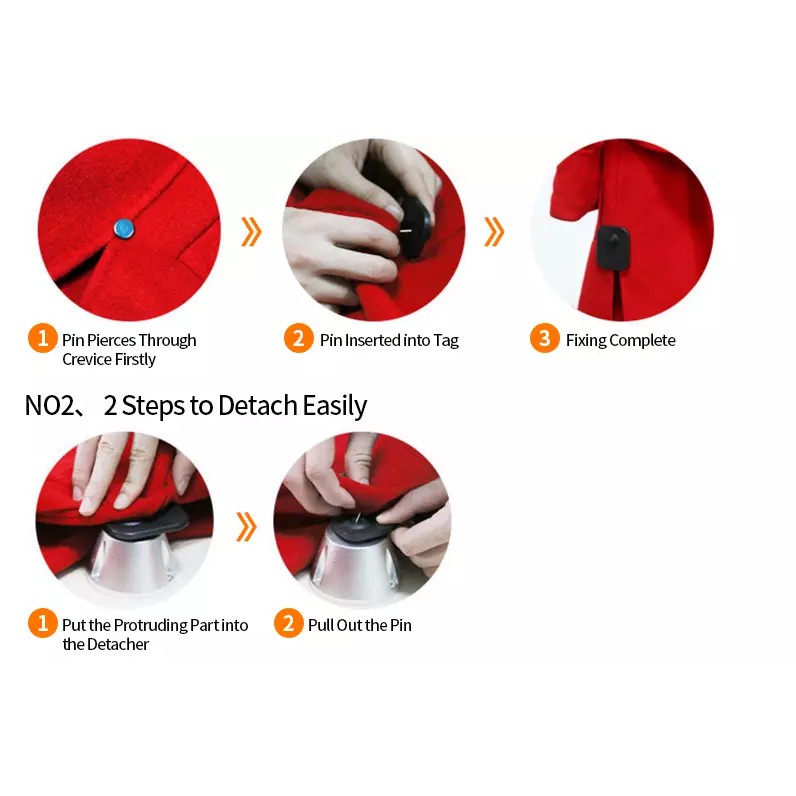 1 Pin Pierces Through Crevice Firstly

2 Pin Inserted into Tag

3 Fixing Complete

NO2、 2 Steps to Detach Easily

1 Put the Protruding Part into the Detacher

2 Pull Out the Pin