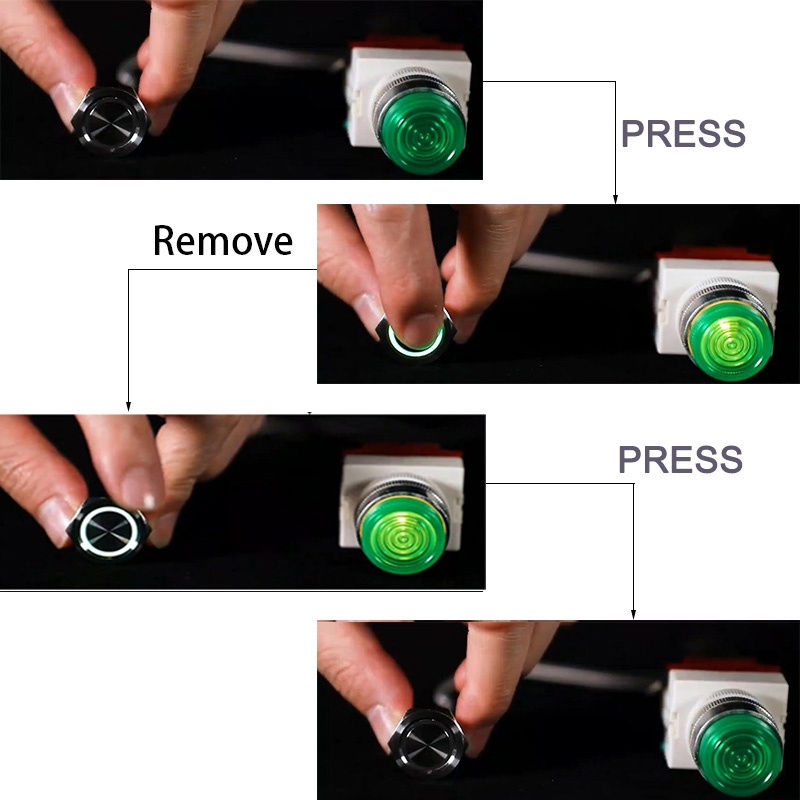 PRESS

Remove

PRESS