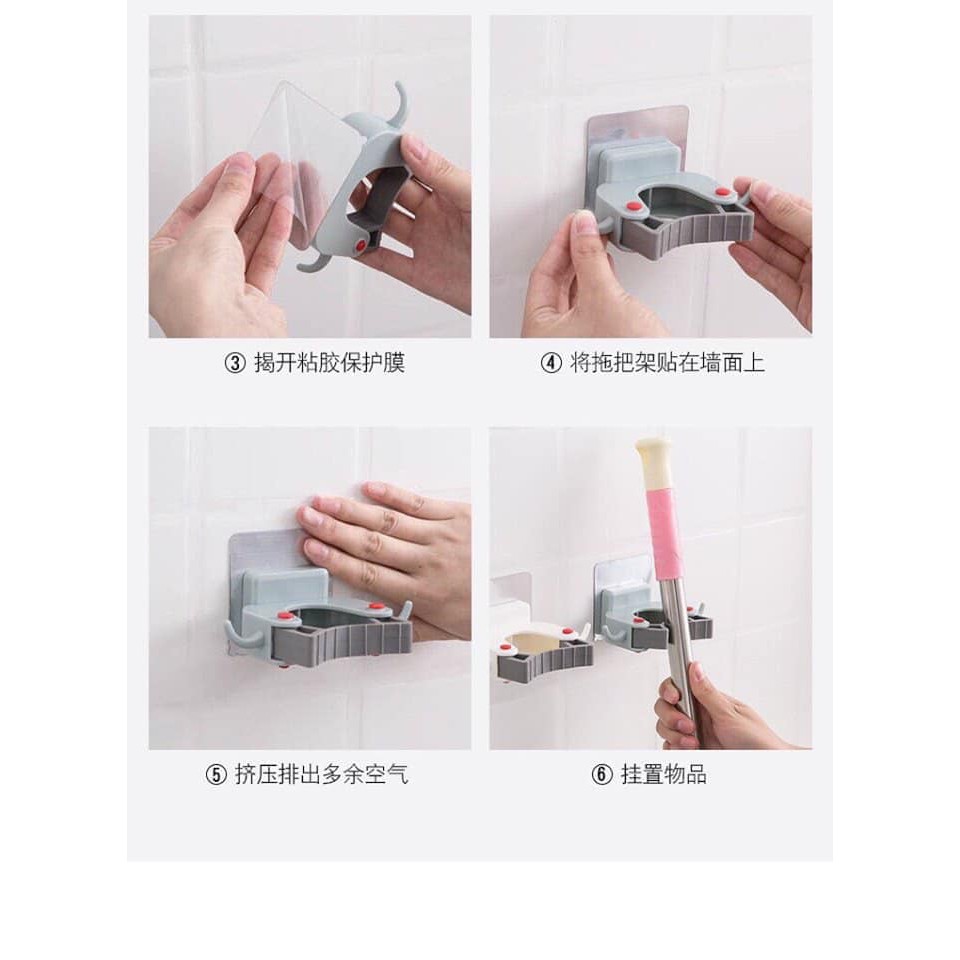 ③ 揭开粘胶保护膜

④ 将拖把架贴在墙面上

⑤ 挤压排出多余空气

⑥ 挂置物品