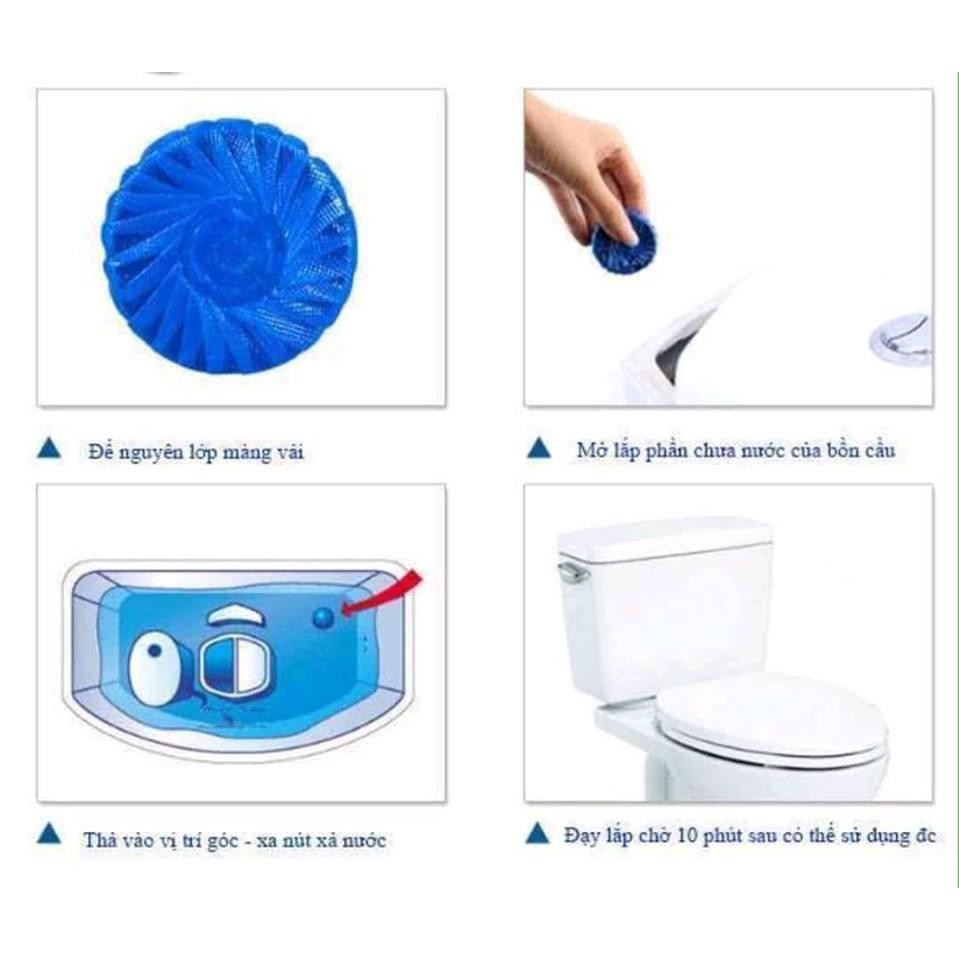 Để nguyên lớp màng vải

Mở lắp phần chưa nước của bồn cầu

Thả vào vị trí góc - xa nút xả nước

Đạy lắp chờ 10 phút sau có thể sử dụng đc