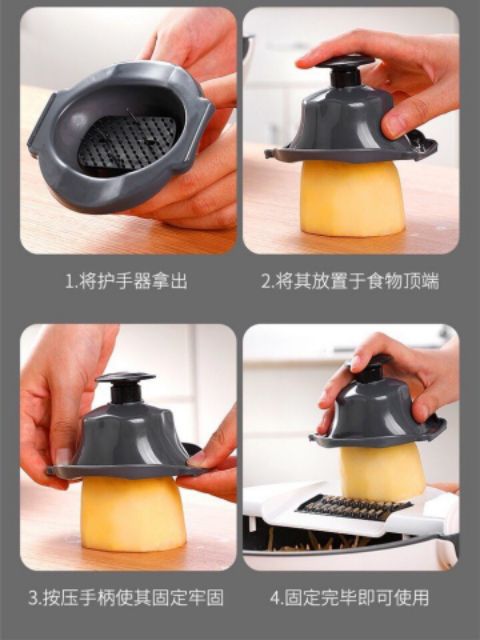 1.将护手器拿出

2.将其放置于食物顶端

3.按压手柄使其固定牢固

4.固定完毕即可使用