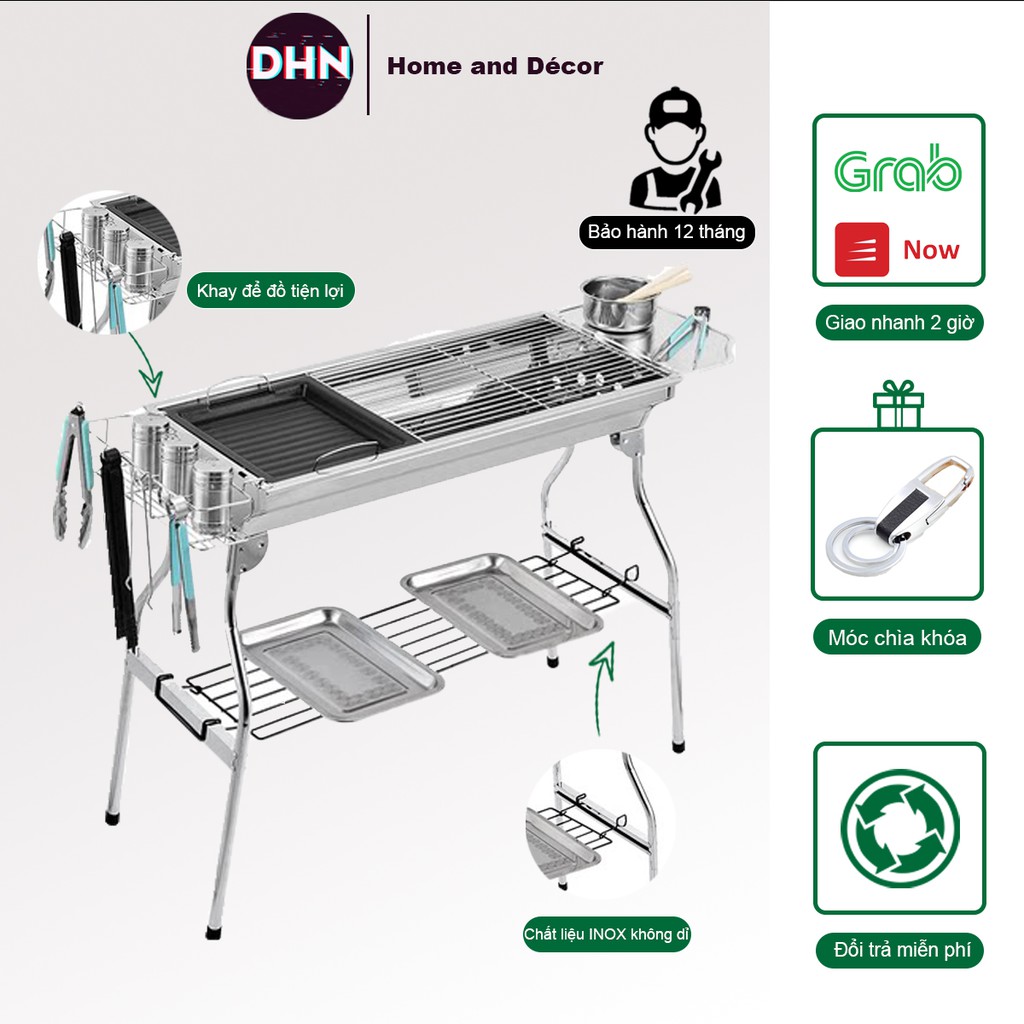 DHN

Home and Décor

Bảo hành 12 tháng

Khay để đồ tiện lợi

Chất liệu INOX không dỉ

Grab

Now

Giao nhanh 2 giờ

Móc chìa khóa

Đổi trả miễn phí