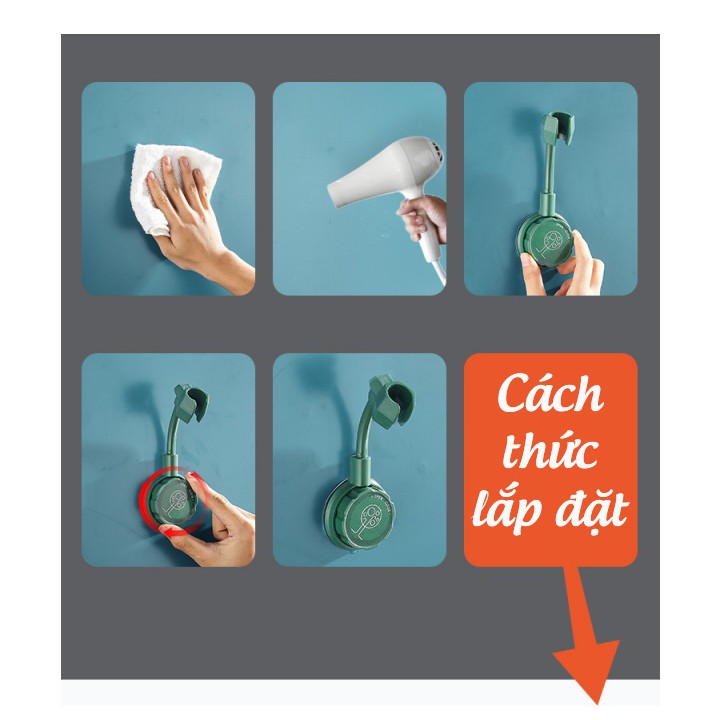 Cách thức lắp đặt