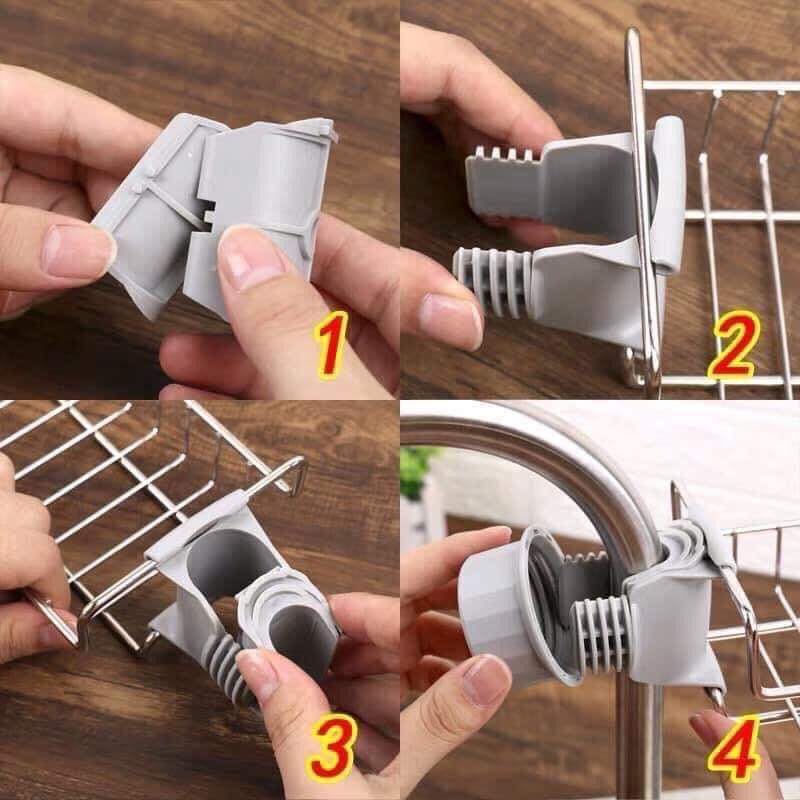 1
2
3
4