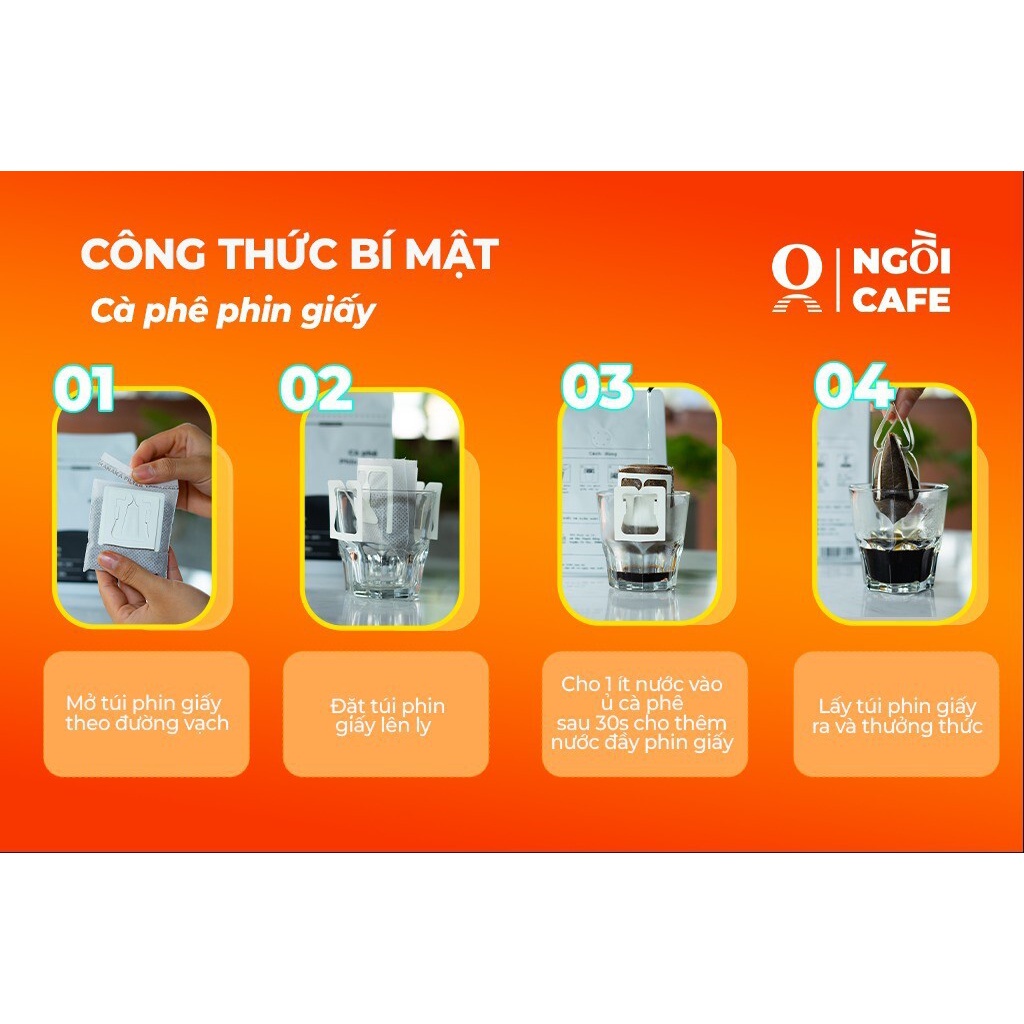 CÔNG THỨC BÍ MẬT
Cà phê phin giấy

NGỒI CAFE

01
Mở túi phin giấy theo đường vạch

02
Đặt túi phin giấy lên ly

03
Cho 1 ít nước vào ủ cà phê sau 30s cho thêm nước đầy phin giấy

04
Lấy túi phin giấy ra và thưởng thức