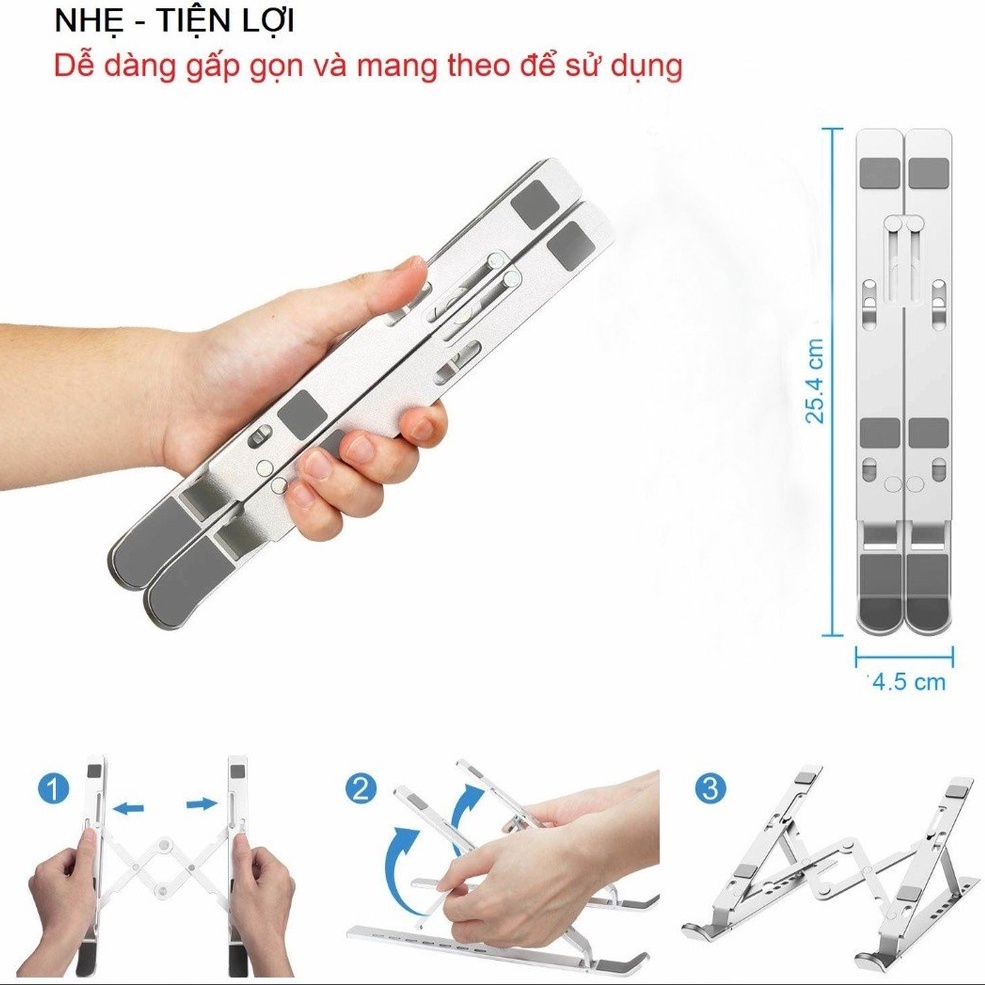 NHẸ - TIỆN LỢI
Dễ dàng gấp gọn và mang theo để sử dụng

25.4 cm

4.5 cm

1

2

3