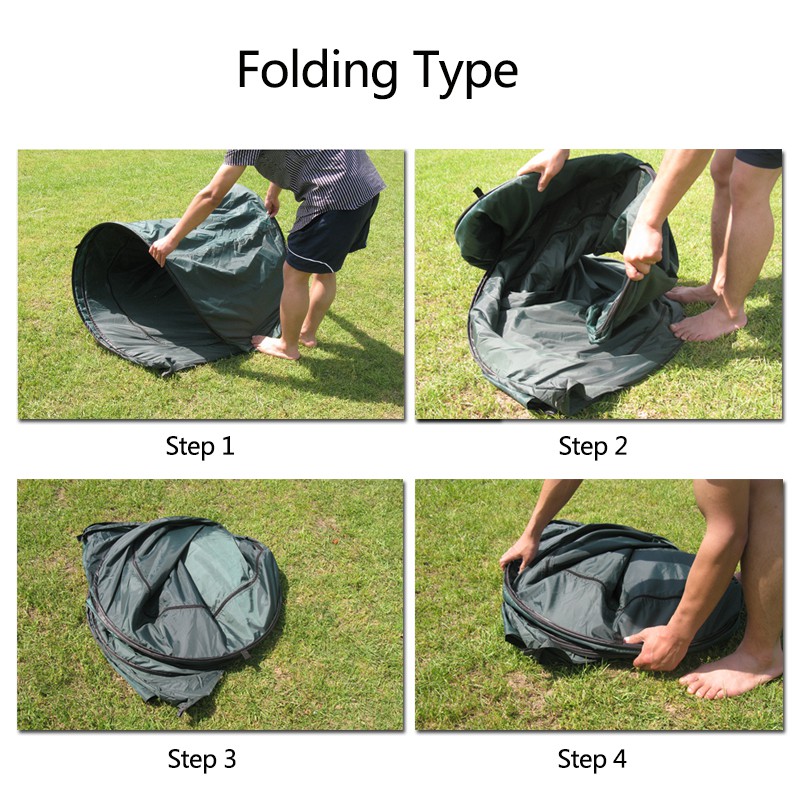 Folding Type

Step 1

Step 2

Step 3

Step 4