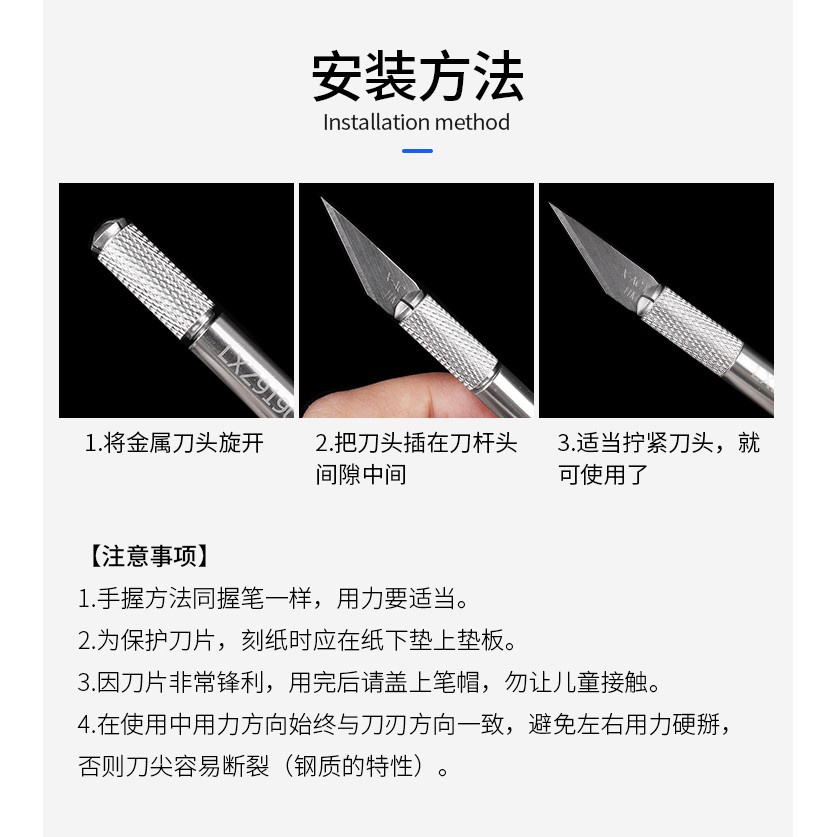 安装方法
Installation method

LXZ919

1.将金属刀头旋开

2.把刀头插在刀杆头间隙中间

3.适当拧紧刀头，就可使用了

【注意事项】
1.手握方法同握笔一样，用力要适当。
2.为保护刀片，刻纸时应在纸下垫上垫板。
3.因刀片非常锋利，用完后请盖上笔帽，勿让儿童接触。
4.在使用中用力方向始终与刀刃方向一致，避免左右用力硬掰，否则刀尖容易断裂（钢质的特性）。