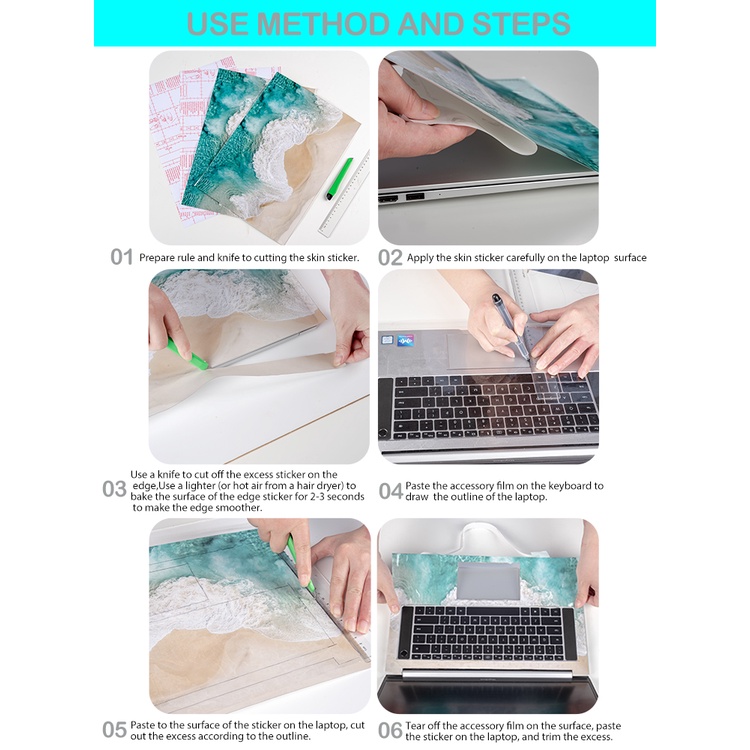 USE METHOD AND STEPS

01 Prepare rule and knife to cutting the skin sticker.

02 Apply the skin sticker carefully on the laptop surface

03 Use a knife to cut off the excess sticker on the edge,Use a lighter (or hot air from a hair dryer) to bake the surface of the edge sticker for 2-3 seconds to make the edge smoother.

04 Paste the accessory film on the keyboard to draw the outline of the laptop.

05 Paste to the surface of the sticker on the laptop, cut out the excess according to the outline.

06 Tear off the accessory film on the surface, paste the sticker on the laptop, and trim the excess.