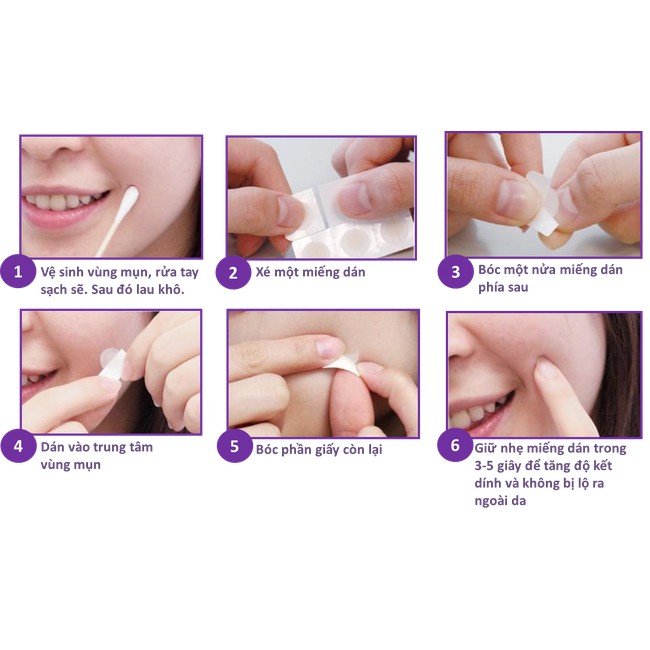 1 Vệ sinh vùng mụn, rửa tay sạch sẽ. Sau đó lau khô.

2 Xé một miếng dán

3 Bóc một nửa miếng dán phía sau

4 Dán vào trung tâm vùng mụn

5 Bóc phần giấy còn lại

6 Giữ nhẹ miếng dán trong 3-5 giây để tăng độ kết dính và không bị lộ ra ngoài da