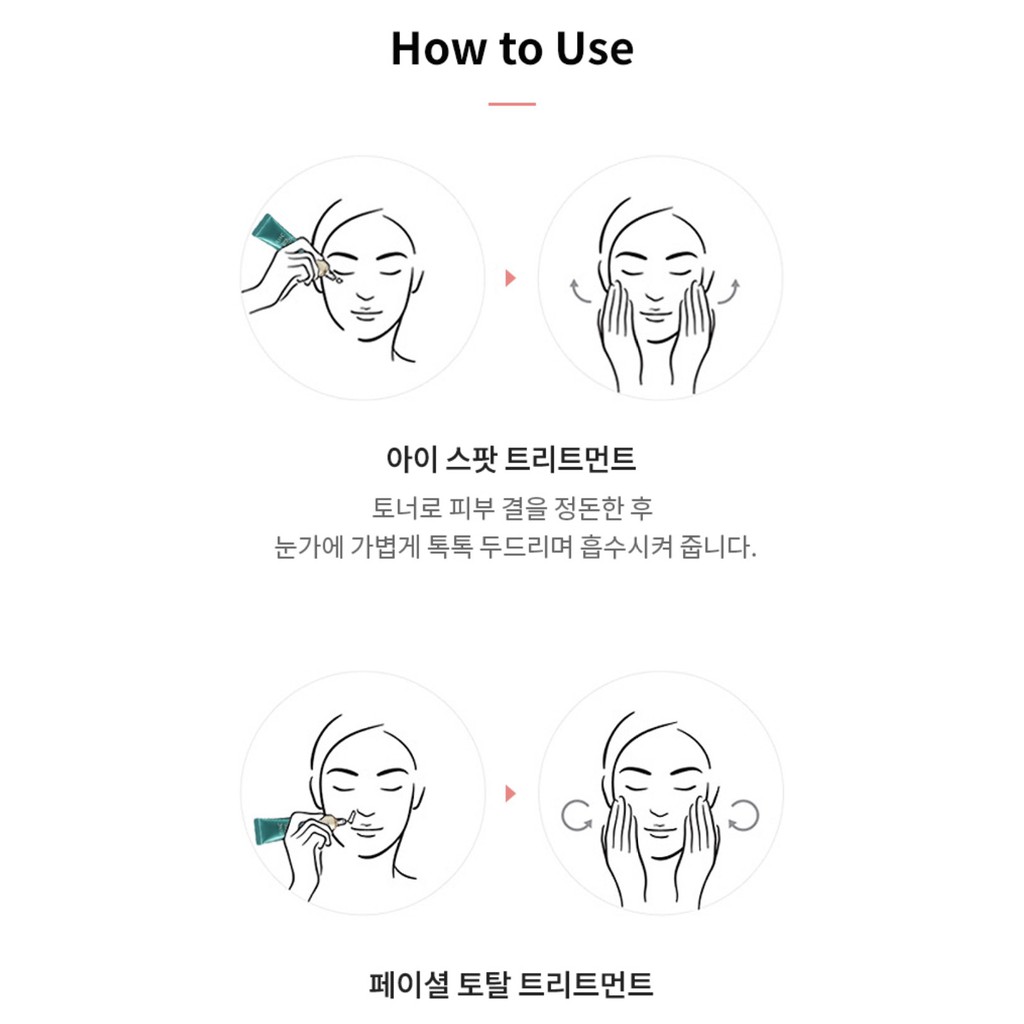 How to Use

아이 스팟 트리트먼트

토너로 피부 결을 정돈한 후
눈가에 가볍게 톡톡 두드리며 흡수시켜 줍니다.

페이셜 토탈 트리트먼트