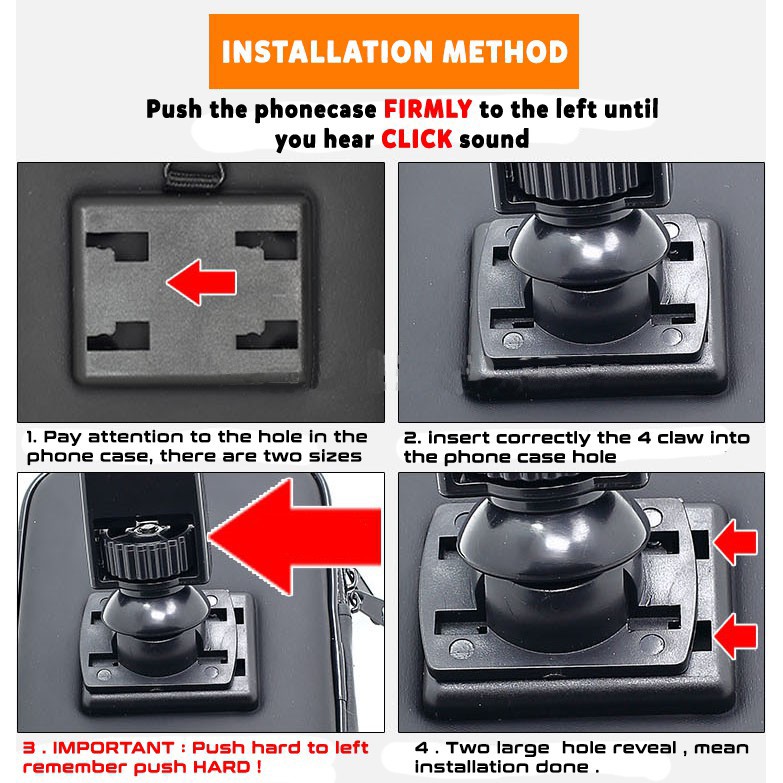 INSTALLATION METHOD

Push the phonecase FIRMLY to the left until you hear CLICK sound

1. Pay attention to the hole in the phone case, there are two sizes

2. insert correctly the 4 claw into the phone case hole

3 . IMPORTANT : Push hard to left remember push HARD !

4 . Two large hole reveal , mean installation done .