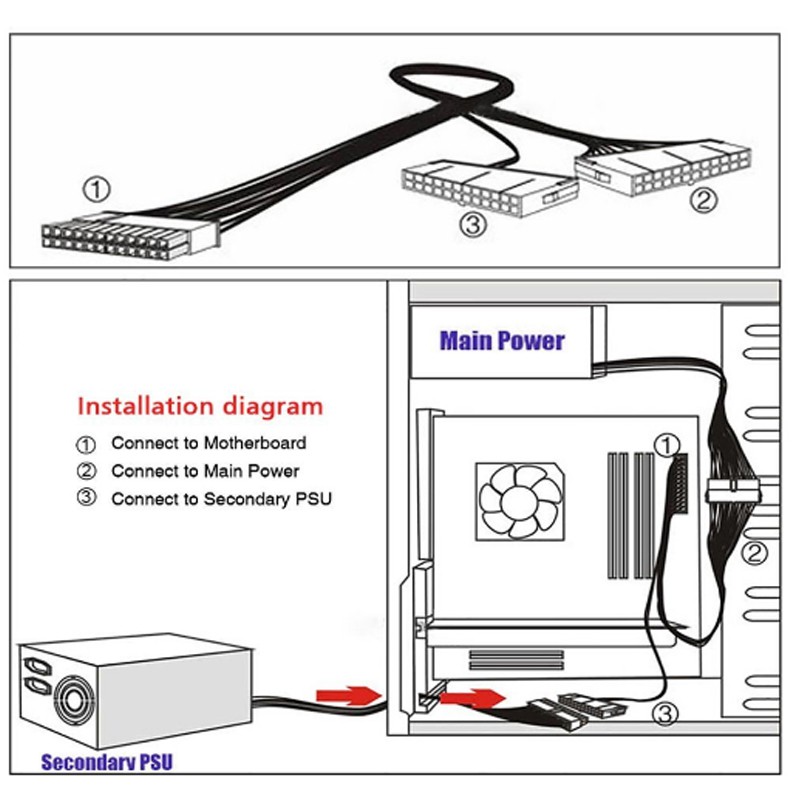 ①

③

②

Main Power

Installation diagram

① Connect to Motherboard

② Connect to Main Power

③ Connect to Secondary PSU

①

②

③

Secondary PSU