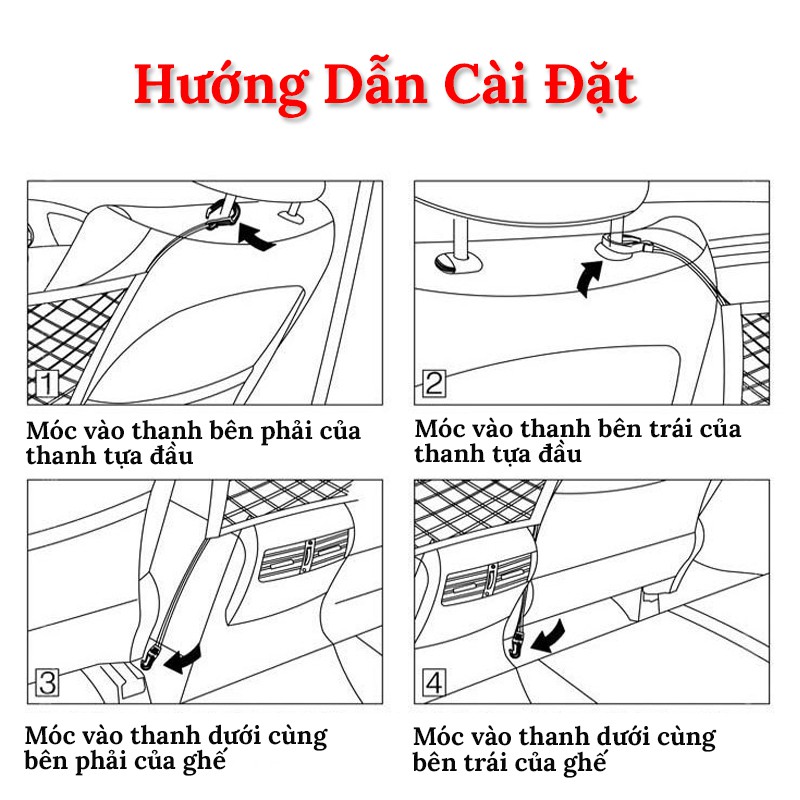 Hướng Dẫn Cài Đặt

1

Móc vào thanh bên phải của thanh tựa đầu

2

Móc vào thanh bên trái của thanh tựa đầu

3

Móc vào thanh dưới cùng bên phải của ghế

4

Móc vào thanh dưới cùng bên trái của ghế