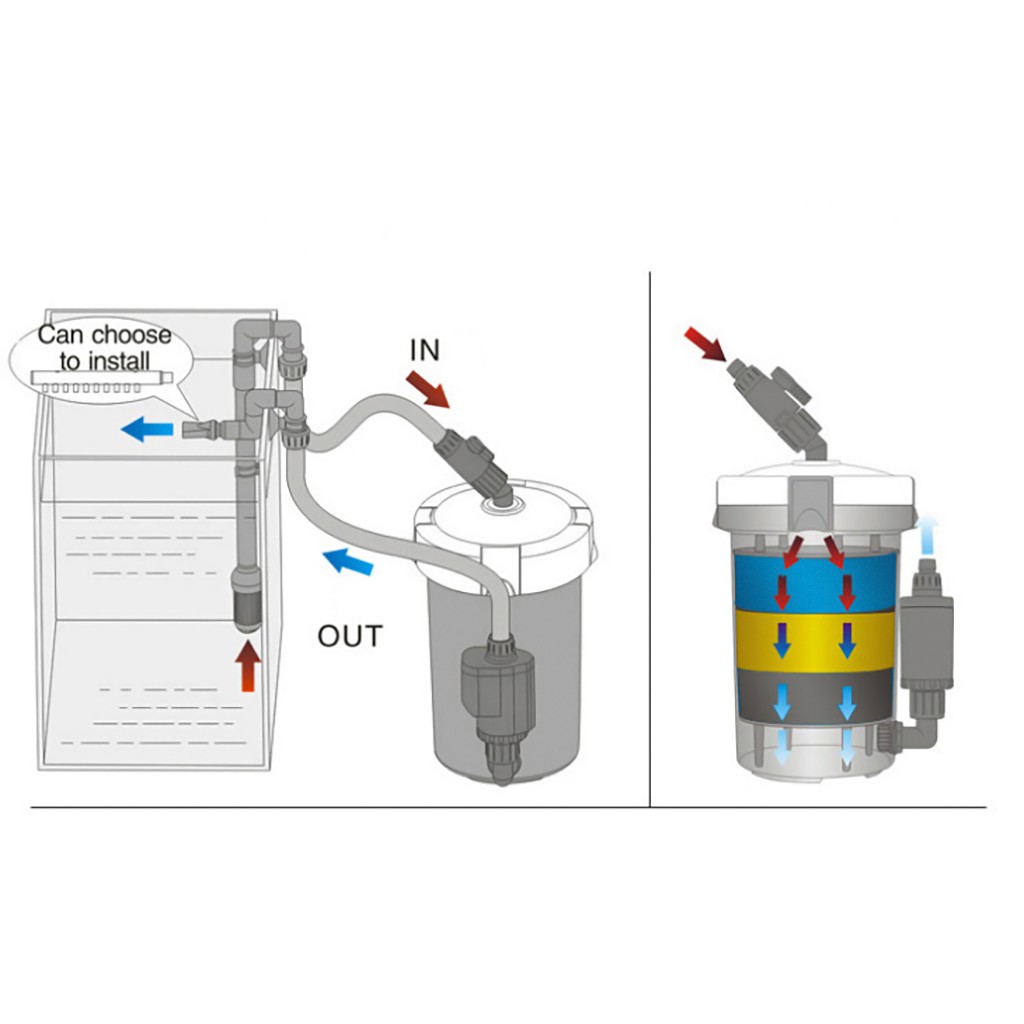 Can choose to install

IN

OUT