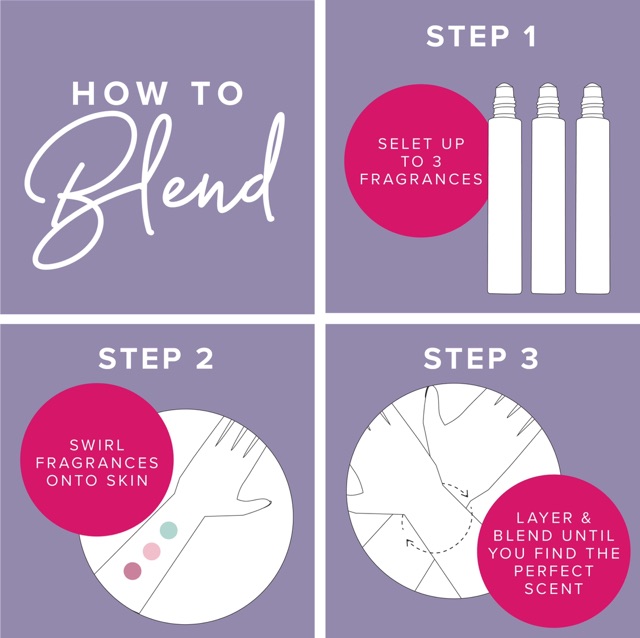 HOW TO
Blend

STEP 1

SELET UP TO 3 FRAGRANCES

STEP 2

SWIRL FRAGRANCES ONTO SKIN

STEP 3

LAYER & BLEND UNTIL YOU FIND THE PERFECT SCENT