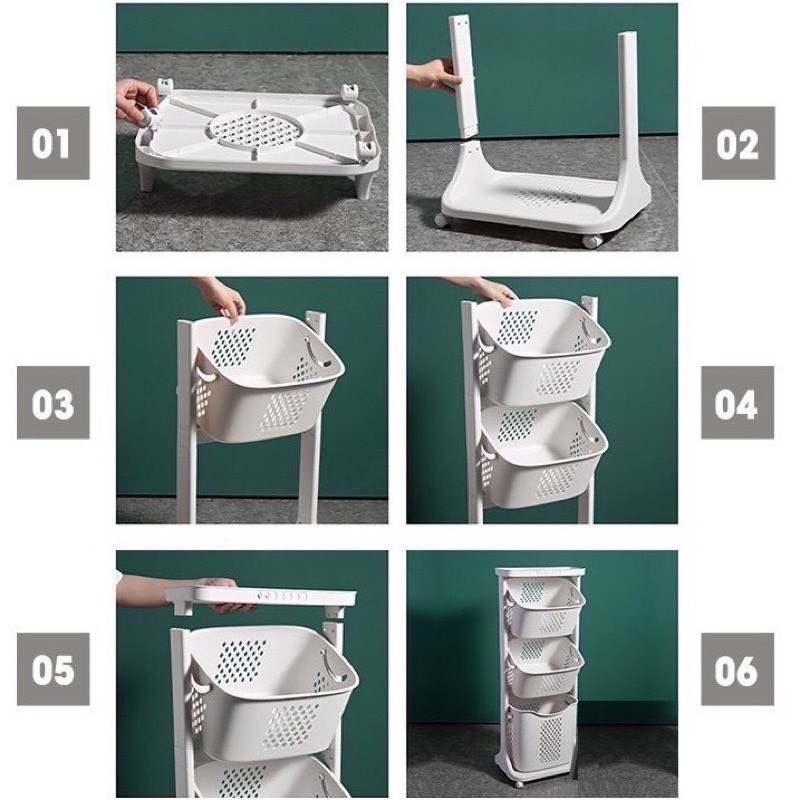 01

02

03

04

05

06