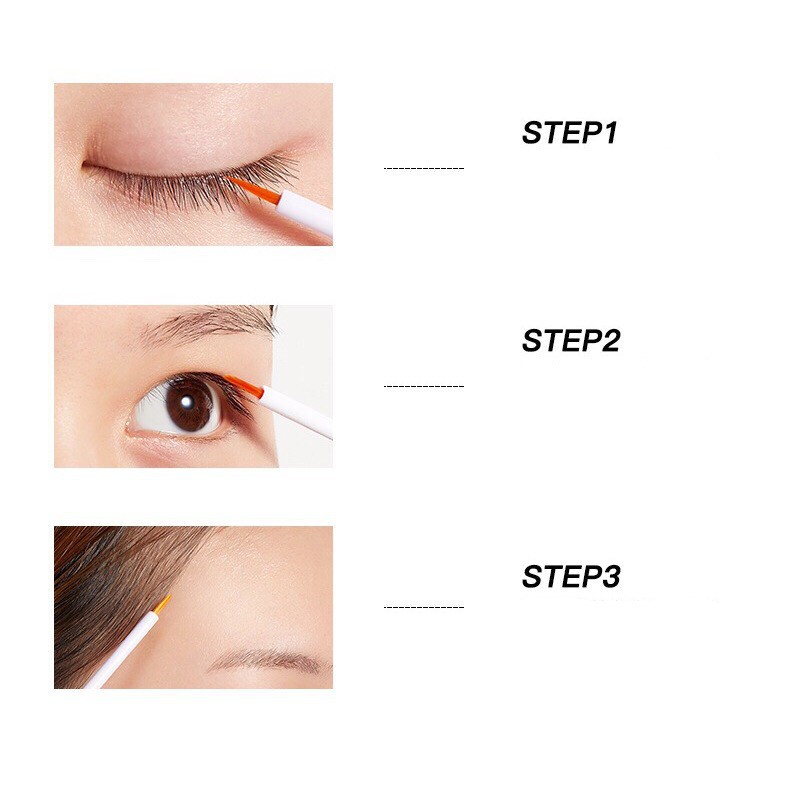 STEP1

STEP2

STEP3