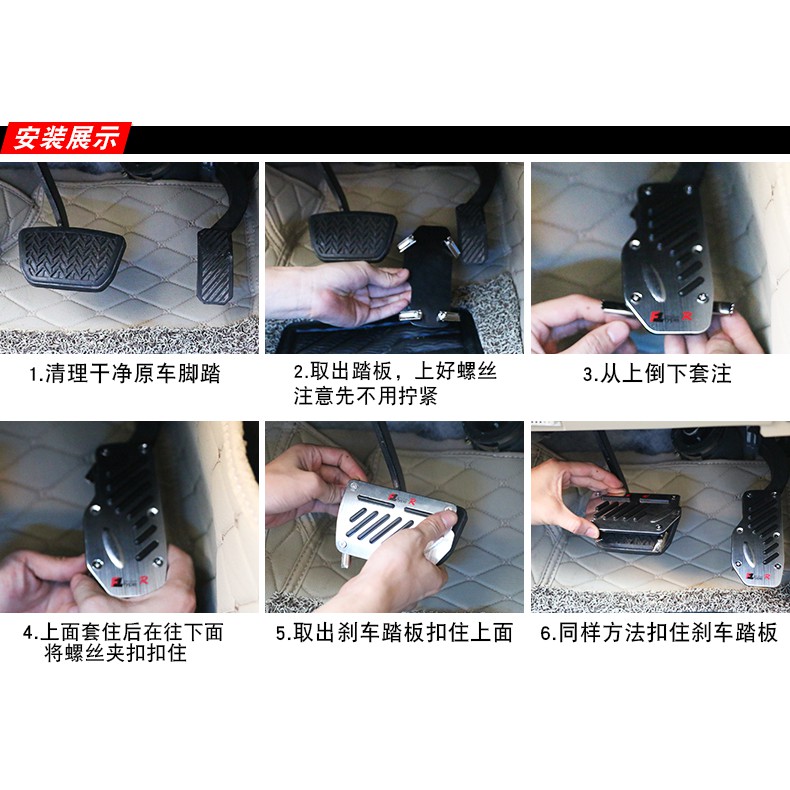 安装展示

1.清理干净原车脚踏

2.取出踏板，上好螺丝
注意先不用拧紧

3.从上倒下套注

4.上面套住后在往下面
将螺丝夹扣扣住

5.取出刹车踏板扣住上面

6.同样方法扣住刹车踏板