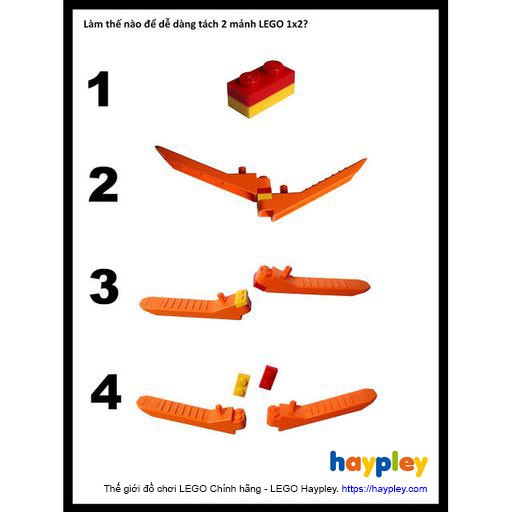 Làm thế nào để dễ dàng tách 2 mảnh LEGO 1x2?

1

2

3

4

haypley

Thế giới đồ chơi LEGO Chính hãng - LEGO Haypley. https://haypley.com