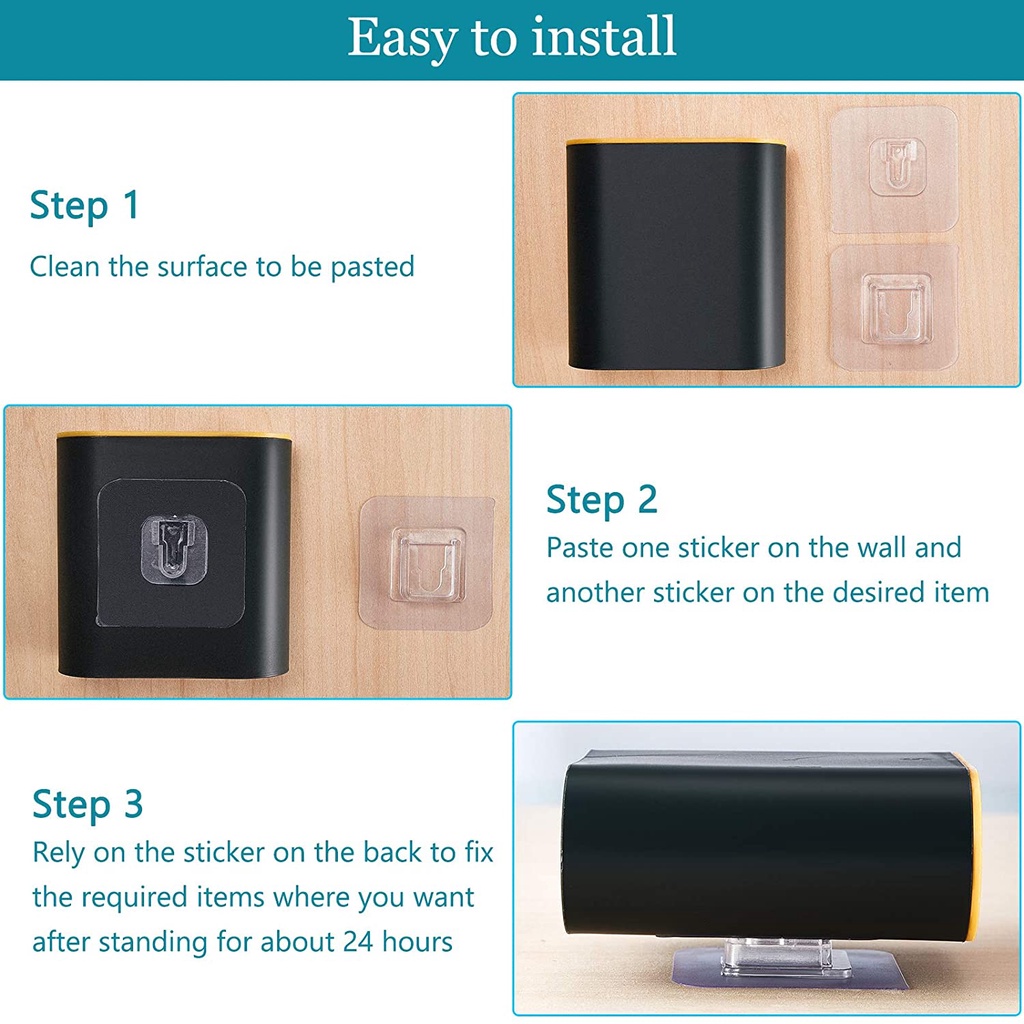 Easy to install

Step 1
Clean the surface to be pasted

Step 2
Paste one sticker on the wall and another sticker on the desired item

Step 3
Rely on the sticker on the back to fix the required items where you want after standing for about 24 hours