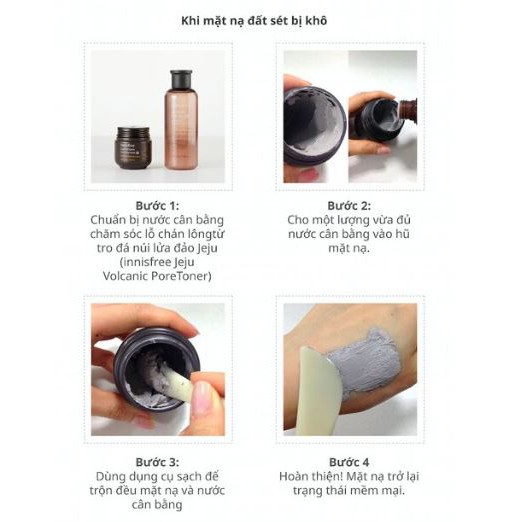 Khi mặt nạ đất sét bị khô

Bước 1:
Chuẩn bị nước cân bằng chăm sóc lỗ chân lôngtừ tro đá núi lửa đảo Jeju (innisfree Jeju Volcanic PoreToner)

Bước 2:
Cho một lượng vừa đủ nước cân bằng vào hũ mặt nạ.

Bước 3:
Dùng dụng cụ sạch để trộn đều mặt nạ và nước cân bằng

Bước 4
Hoàn thiện! Mặt nạ trở lại trạng thái mềm mại.