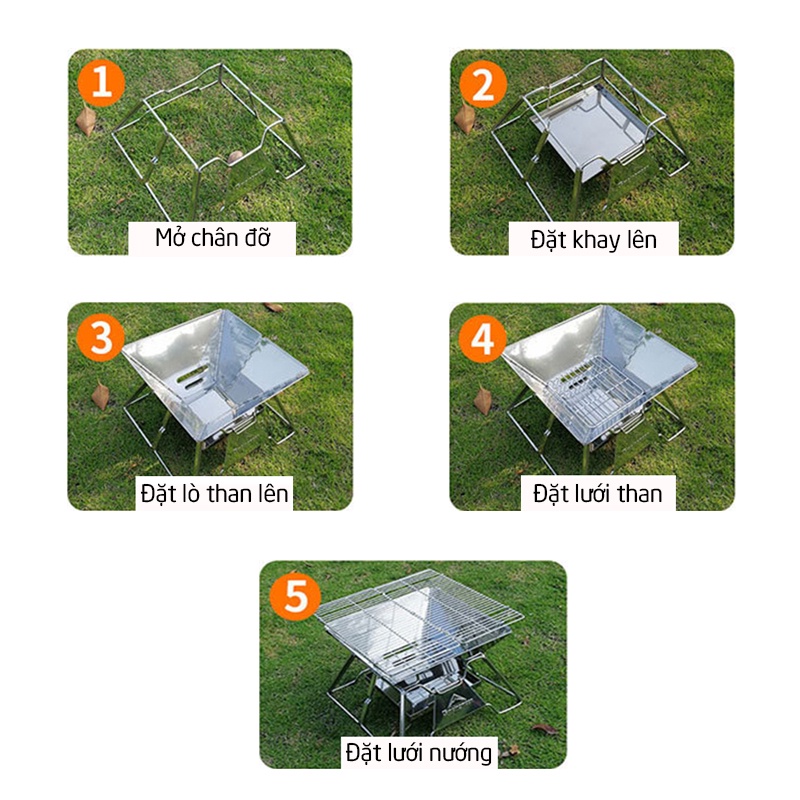 1
Mở chân đỡ

2
Đặt khay lên

3
Đặt lò than lên

4
Đặt lưới than

5
Đặt lưới nướng