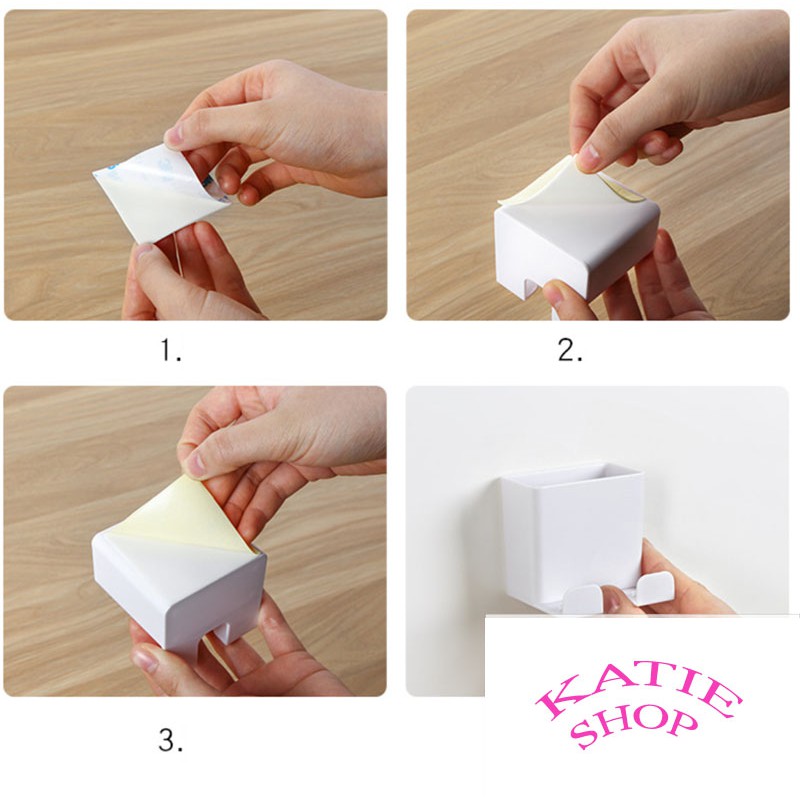 1.

2.

3.

KATIE
SHOP