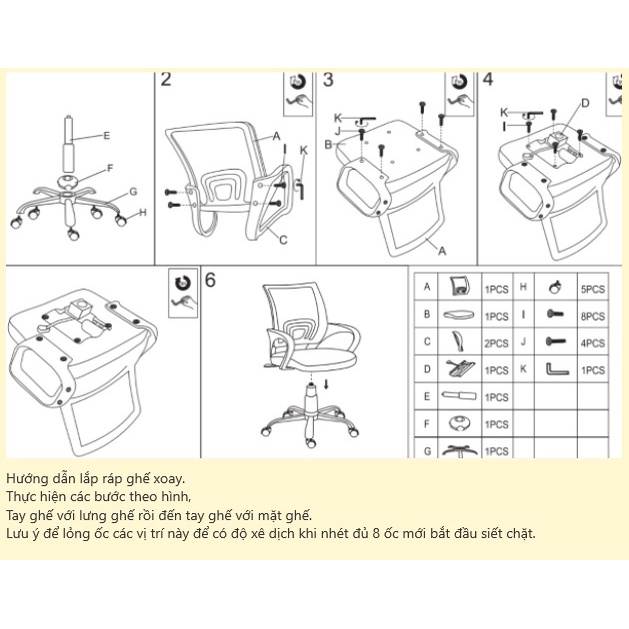 E
F
G
H

2
A
I
K
C

3
K
J
B
A

4
K
I
D

6

| A | | 1PCS | H | | 5PCS |
|---|---|---|---|---|---|
| B | | 1PCS | I | | 8PCS |
| C | | 2PCS | J | | 4PCS |
| D | | 1PCS | K | | 1PCS |
| E | | 1PCS | | | |
| F | | 1PCS | | | |
| G | | 1PCS | | | |

Hướng dẫn lắp ráp ghế xoay.
Thực hiện các bước theo hình,
Tay ghế với lưng ghế rồi đến tay ghế với mặt ghế.
Lưu ý để lỏng ốc các vị trí này để có độ xê dịch khi nhét đủ 8 ốc mới bắt đầu siết chặt.