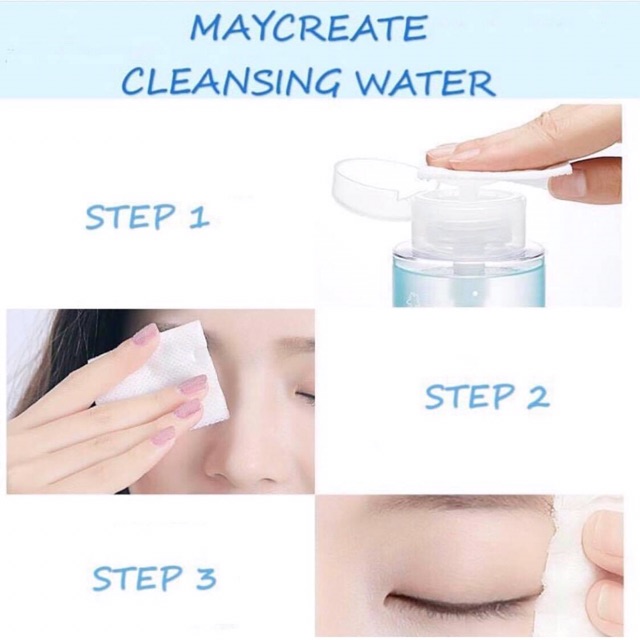 MAYCREATE
CLEANSING WATER

STEP 1

STEP 2

STEP 3