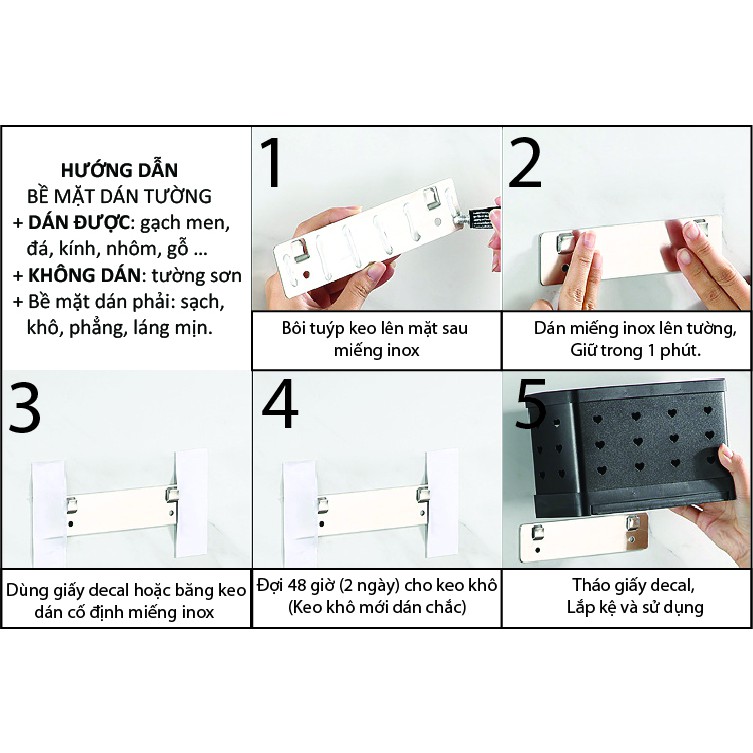 HƯỚNG DẪN
BỀ MẶT DÁN TƯỜNG
+ DÁN ĐƯỢC: gạch men, đá, kính, nhôm, gỗ ...
+ KHÔNG DÁN: tường sơn
+ Bề mặt dán phải: sạch, khô, phẳng, láng mịn.

1

Bôi tuýp keo lên mặt sau miếng inox

2

Dán miếng inox lên tường, Giữ trong 1 phút.

3

Dùng giấy decal hoặc băng keo dán cố định miếng inox

4

Đợi 48 giờ (2 ngày) cho keo khô (Keo khô mới dán chắc)

5

Tháo giấy decal, Lắp kệ và sử dụng