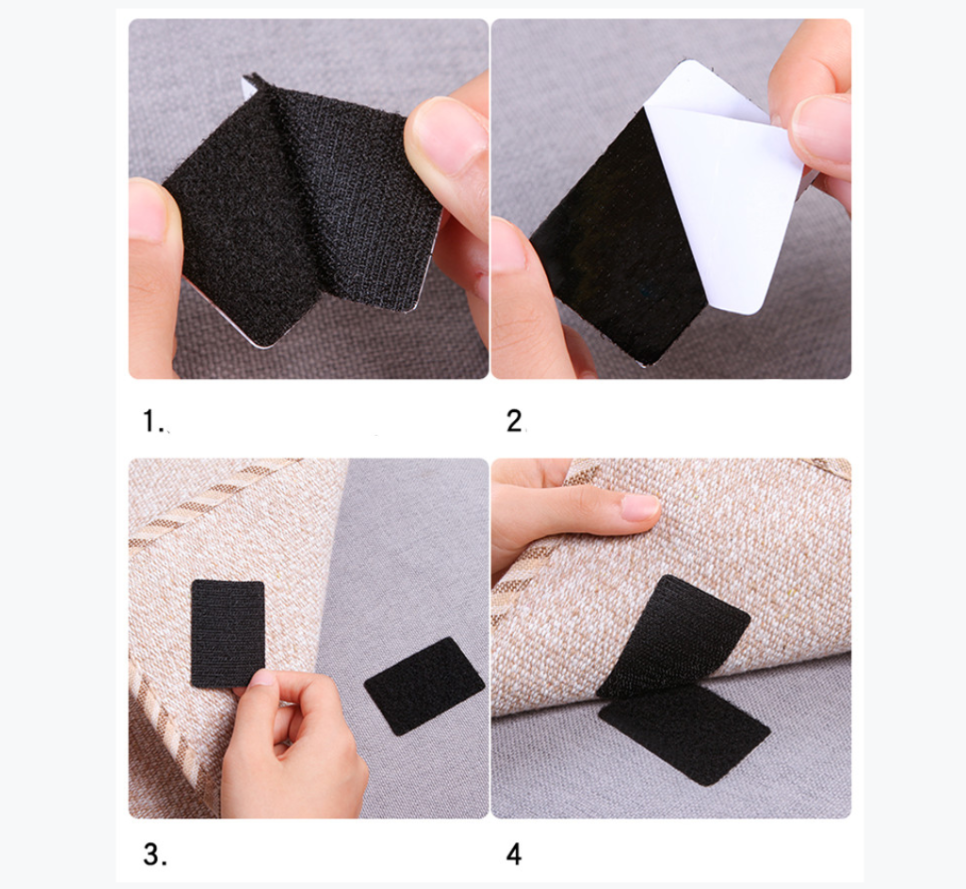 1.

2

3.

4