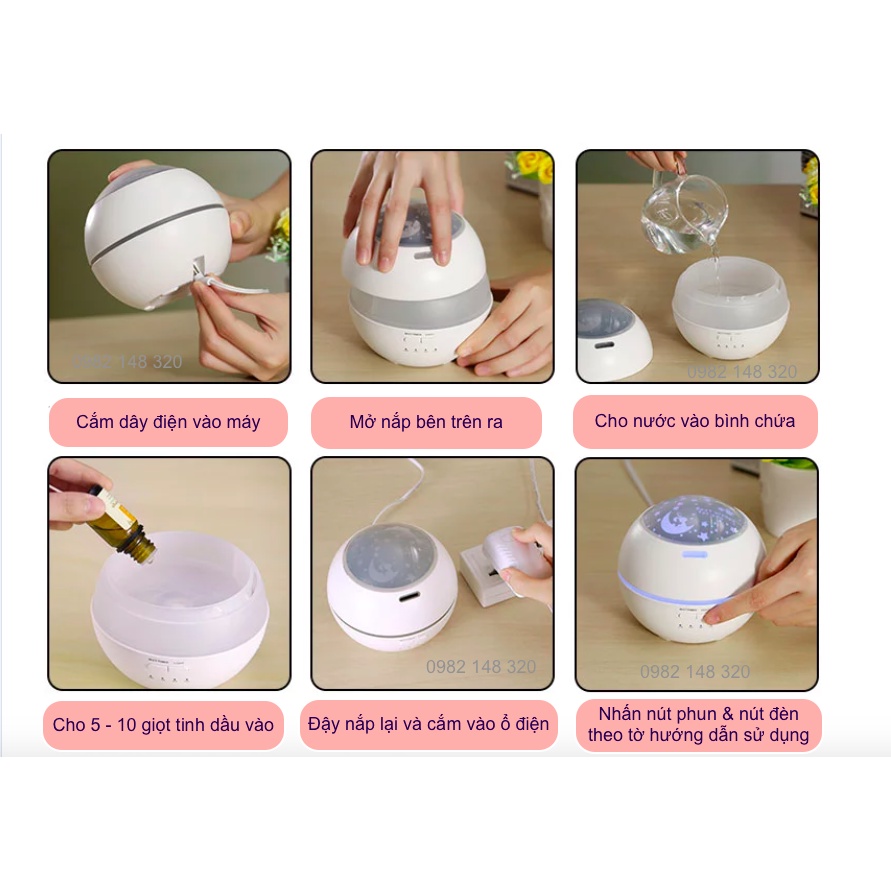 0982 148 320

Cắm dây điện vào máy

Mở nắp bên trên ra

0982 148 320

Cho nước vào bình chứa

Cho 5 - 10 giọt tinh dầu vào

0982 148 320

Đậy nắp lại và cắm vào ổ điện

0982 148 320

Nhấn nút phun & nút đèn theo tờ hướng dẫn sử dụng